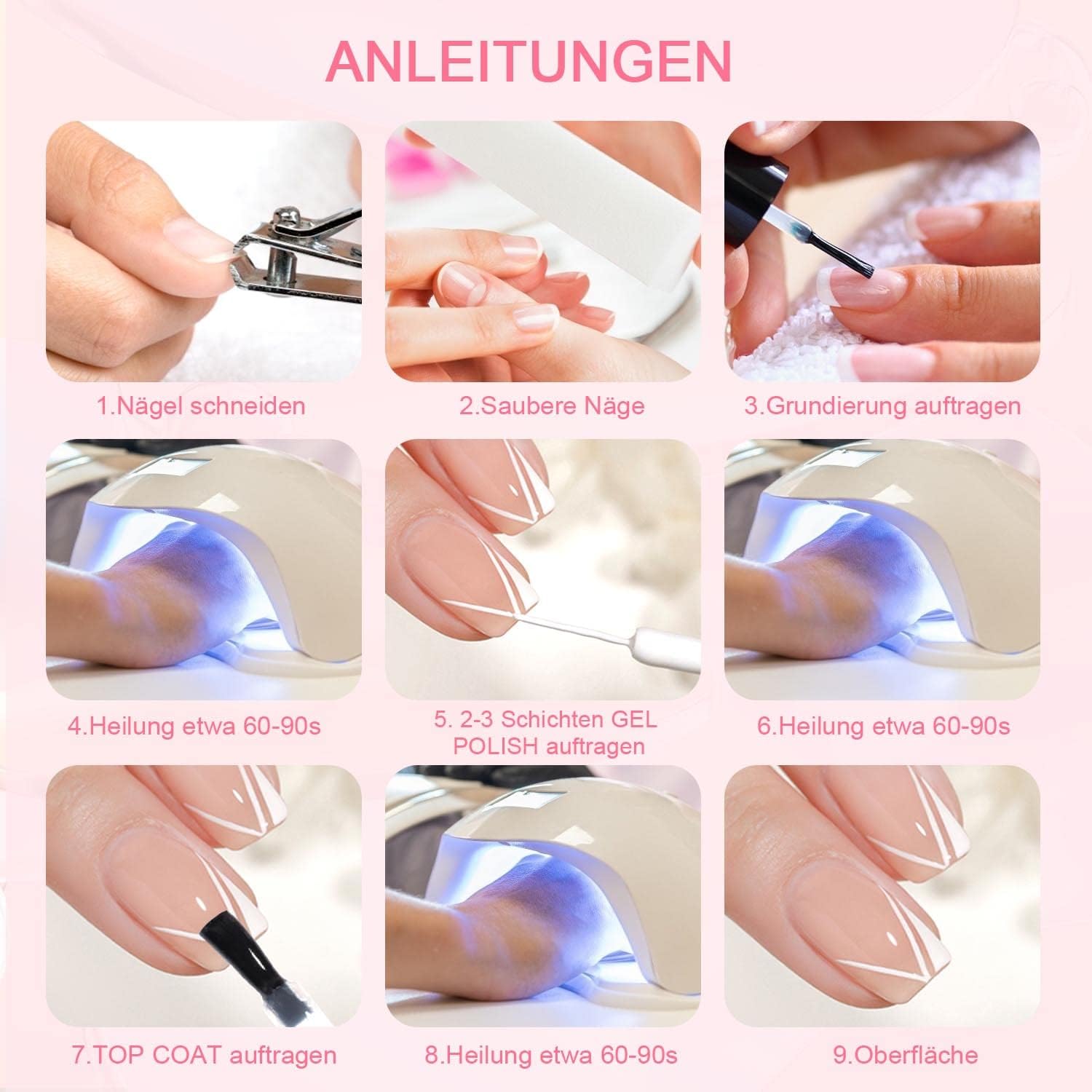 ANLEITUNGEN

1.Nägel schneiden

2.Saubere Näge

3.Grundierung auftragen

4.Heilung etwa 60-90s

5. 2-3 Schichten GEL POLISH auftragen

6.Heilung etwa 60-90s

7.TOP COAT auftragen

8.Heilung etwa 60-90s

9.Oberfläche