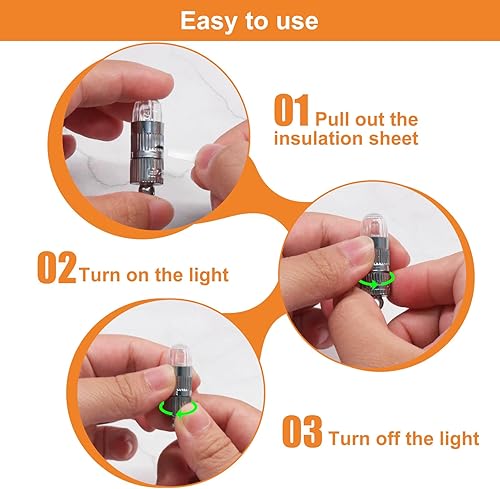 Easy to use

01 Pull out the insulation sheet

02 Turn on the light

03 Turn off the light