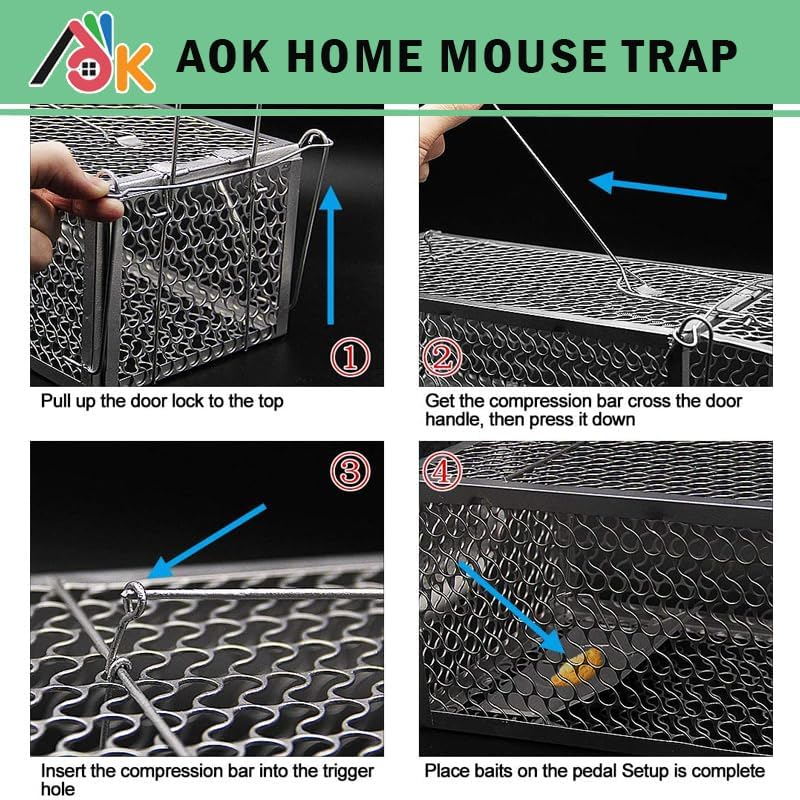 AOK AOK HOME MOUSE TRAP

①
Pull up the door lock to the top

②
Get the compression bar cross the door handle, then press it down

③
Insert the compression bar into the trigger hole

④
Place baits on the pedal Setup is complete