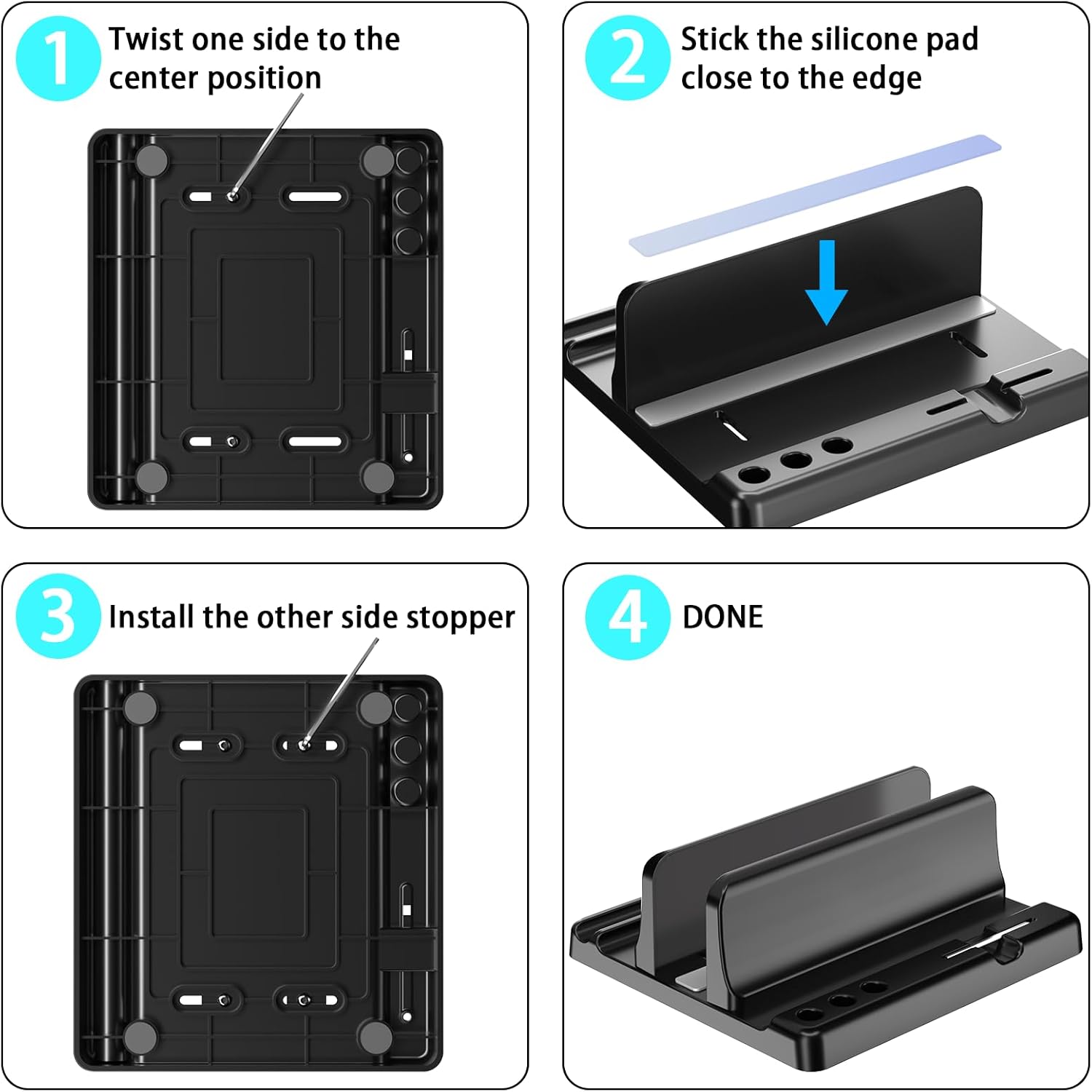 1 Twist one side to the center position

2 Stick the silicone pad close to the edge

3 Install the other side stopper

4 DONE