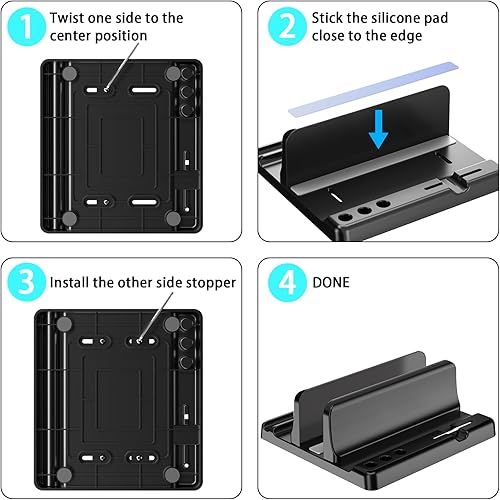 1 Twist one side to the center position

2 Stick the silicone pad close to the edge

3 Install the other side stopper

4 DONE