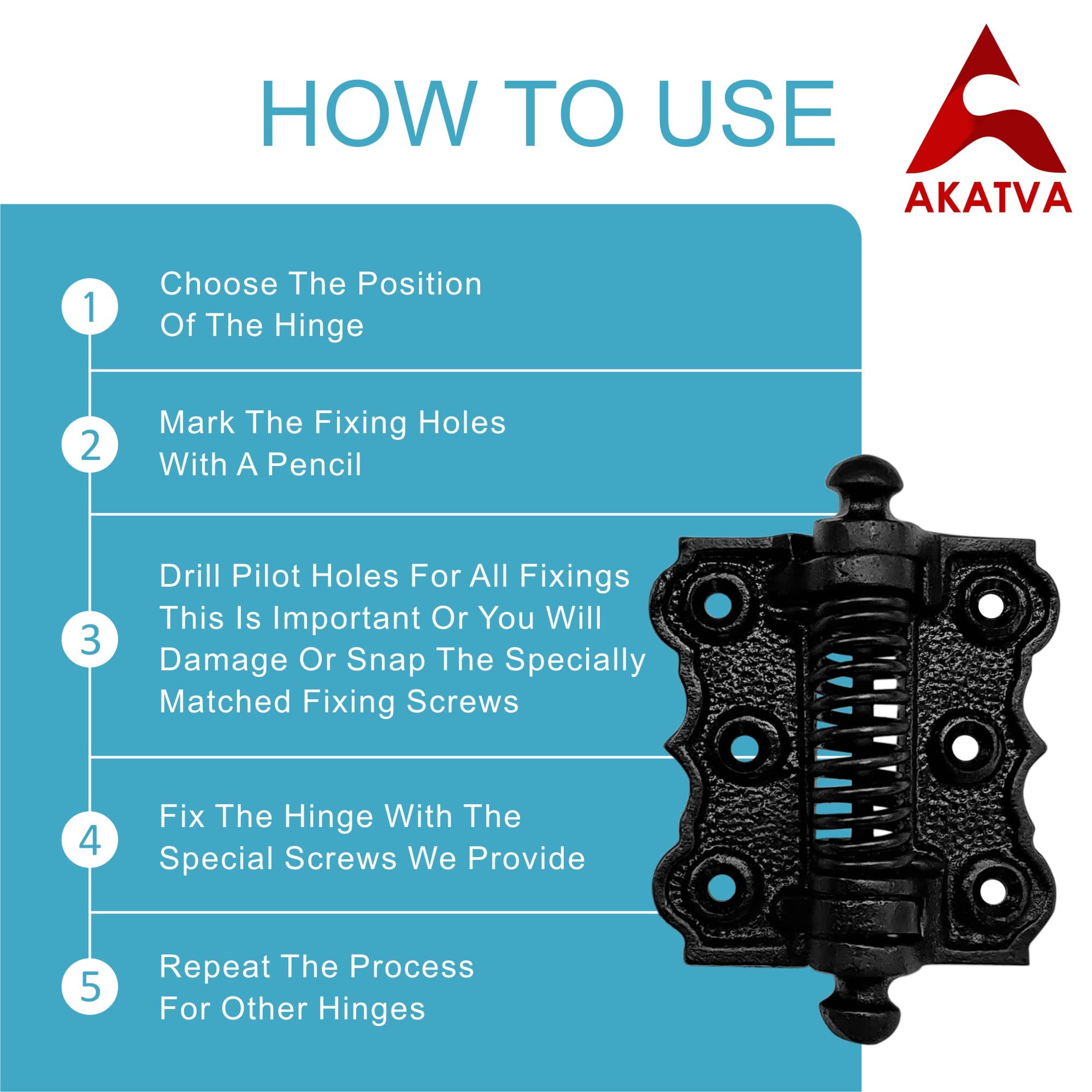 HOW TO USE

AKATVA

1
Choose The Position Of The Hinge

2
Mark The Fixing Holes With A Pencil

3
Drill Pilot Holes For All Fixings This Is Important Or You Will Damage Or Snap The Specially Matched Fixing Screws

4
Fix The Hinge With The Special Screws We Provide

5
Repeat The Process For Other Hinges