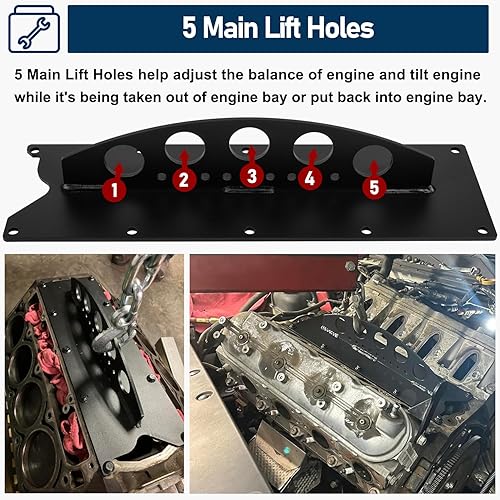 5 Main Lift Holes

5 Main Lift Holes help adjust the balance of engine and tilt engine while it's being taken out of engine bay or put back into engine bay.

1

2

3

4

5