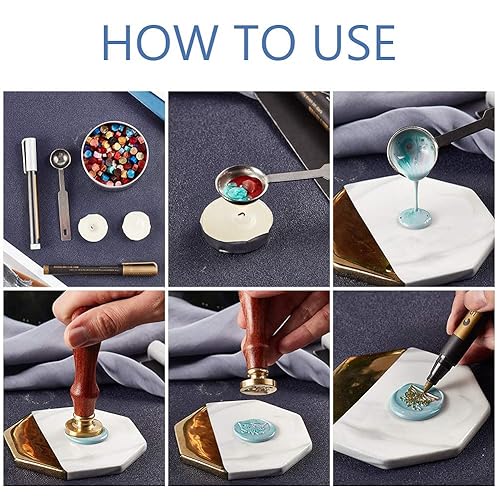 HOW TO USE