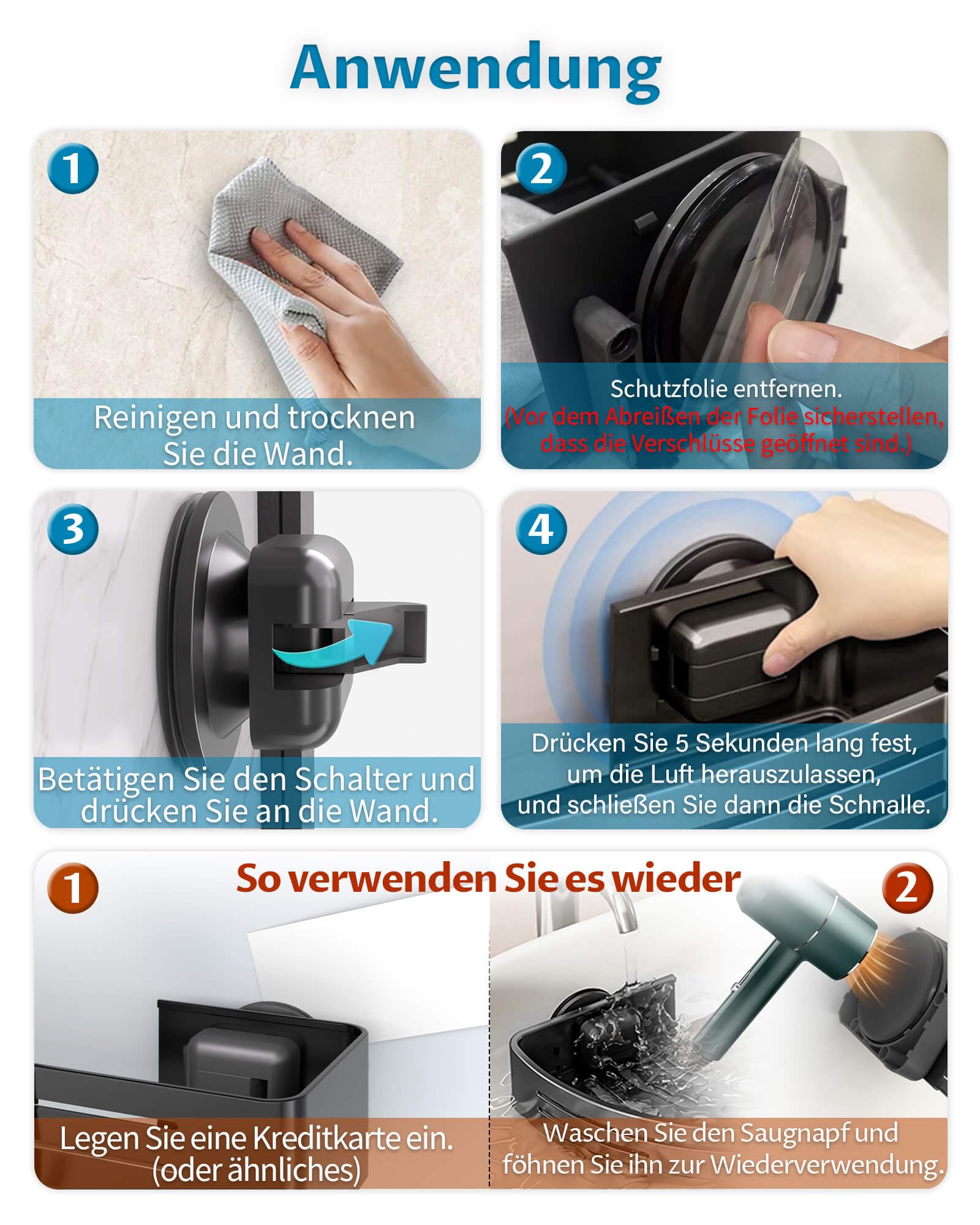 Anwendung

1
Reinigen und trocknen Sie die Wand.

2
Schutzfolie entfernen.
(Vor dem Abreißen der Folie sicherstellen, dass die Verschlüsse geöffnet sind.)

3
Betätigen Sie den Schalter und drücken Sie an die Wand.

4
Drücken Sie 5 Sekunden lang fest, um die Luft herauszulassen, und schließen Sie dann die Schnalle.

So verwenden Sie es wieder

1
Legen Sie eine Kreditkarte ein. (oder ähnliches)

2
Waschen Sie den Saugnapf und föhnen Sie ihn zur Wiederverwendung.