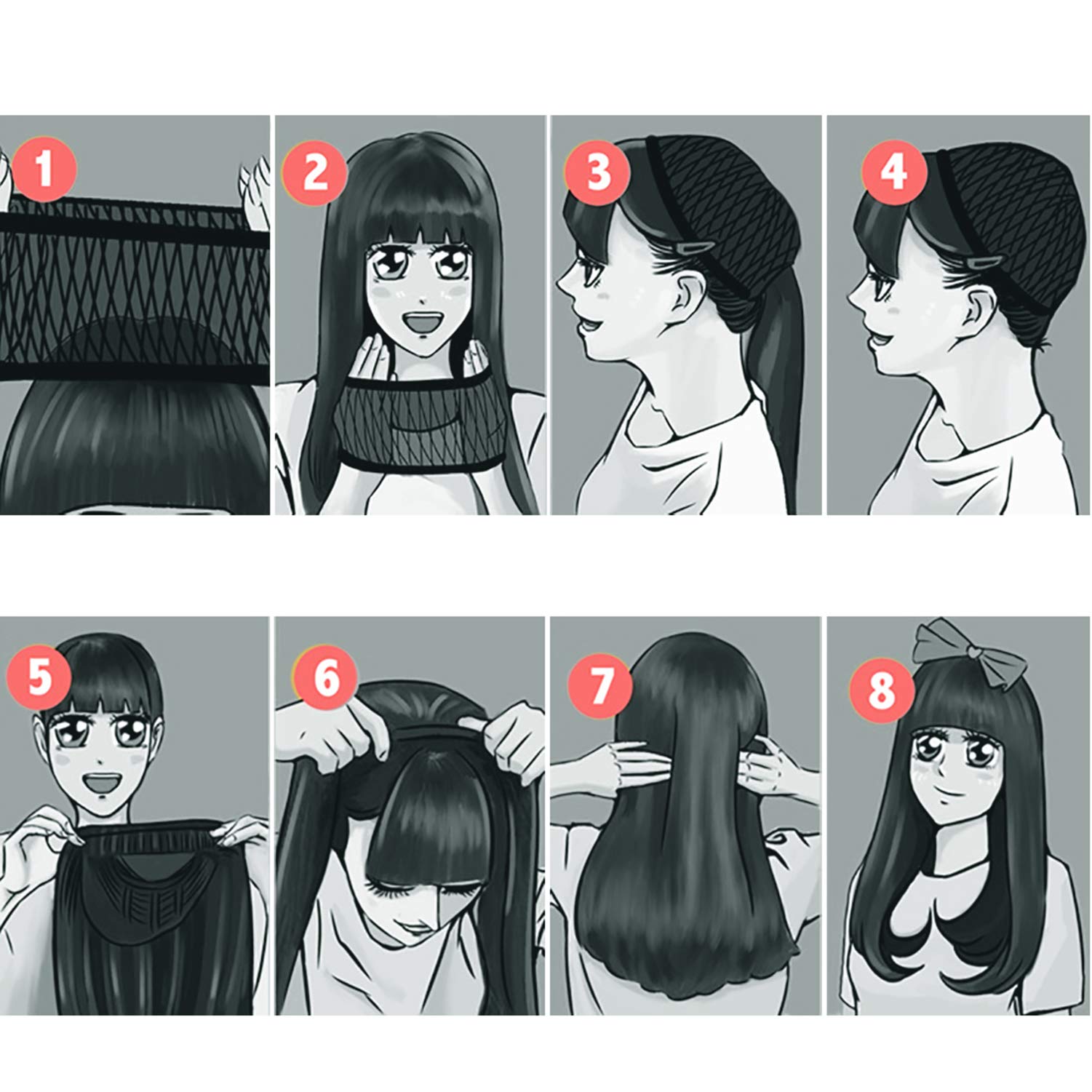 1
2
3
4
5
6
7
8