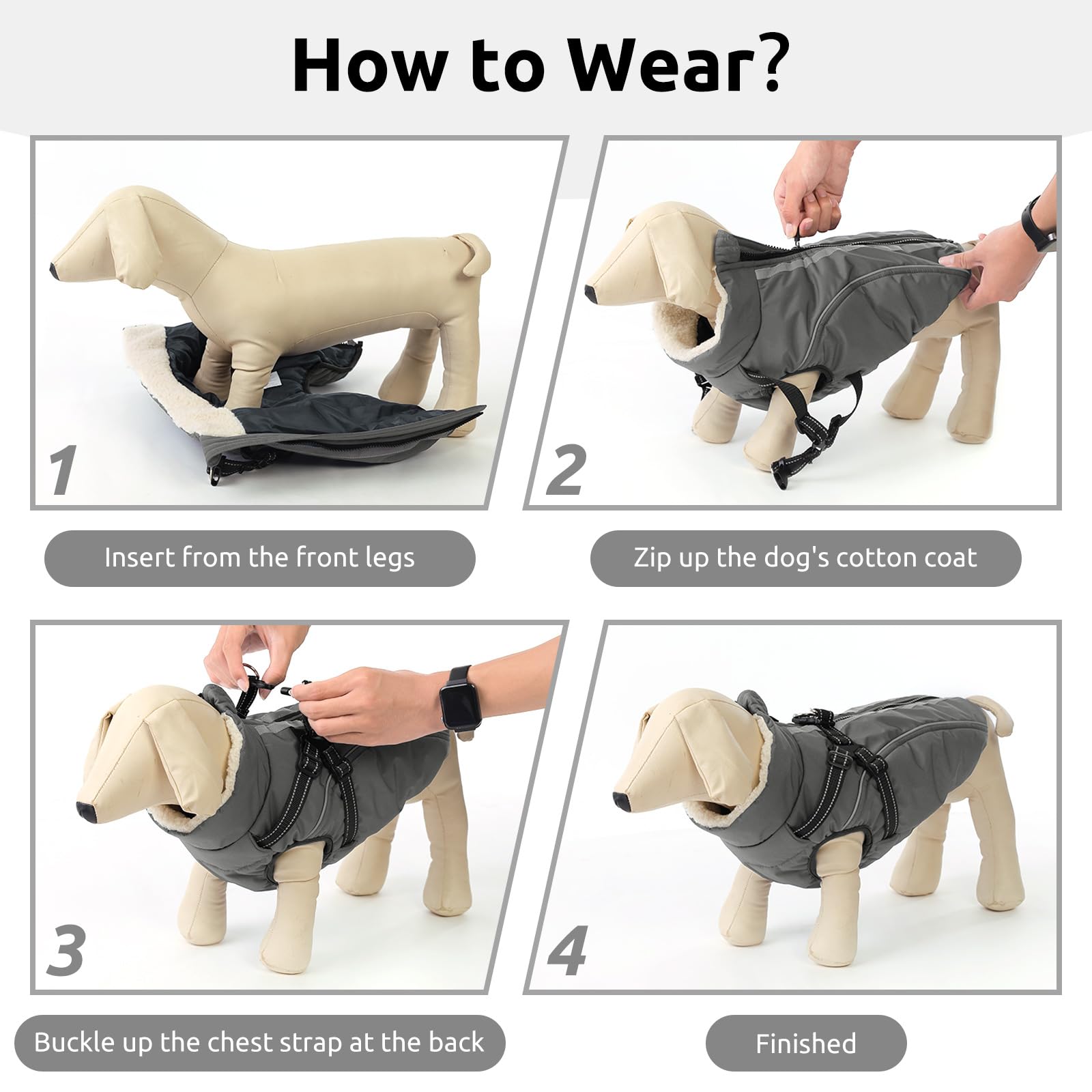 How to Wear?

1

Insert from the front legs

2

Zip up the dog's cotton coat

3

Buckle up the chest strap at the back

4

Finished