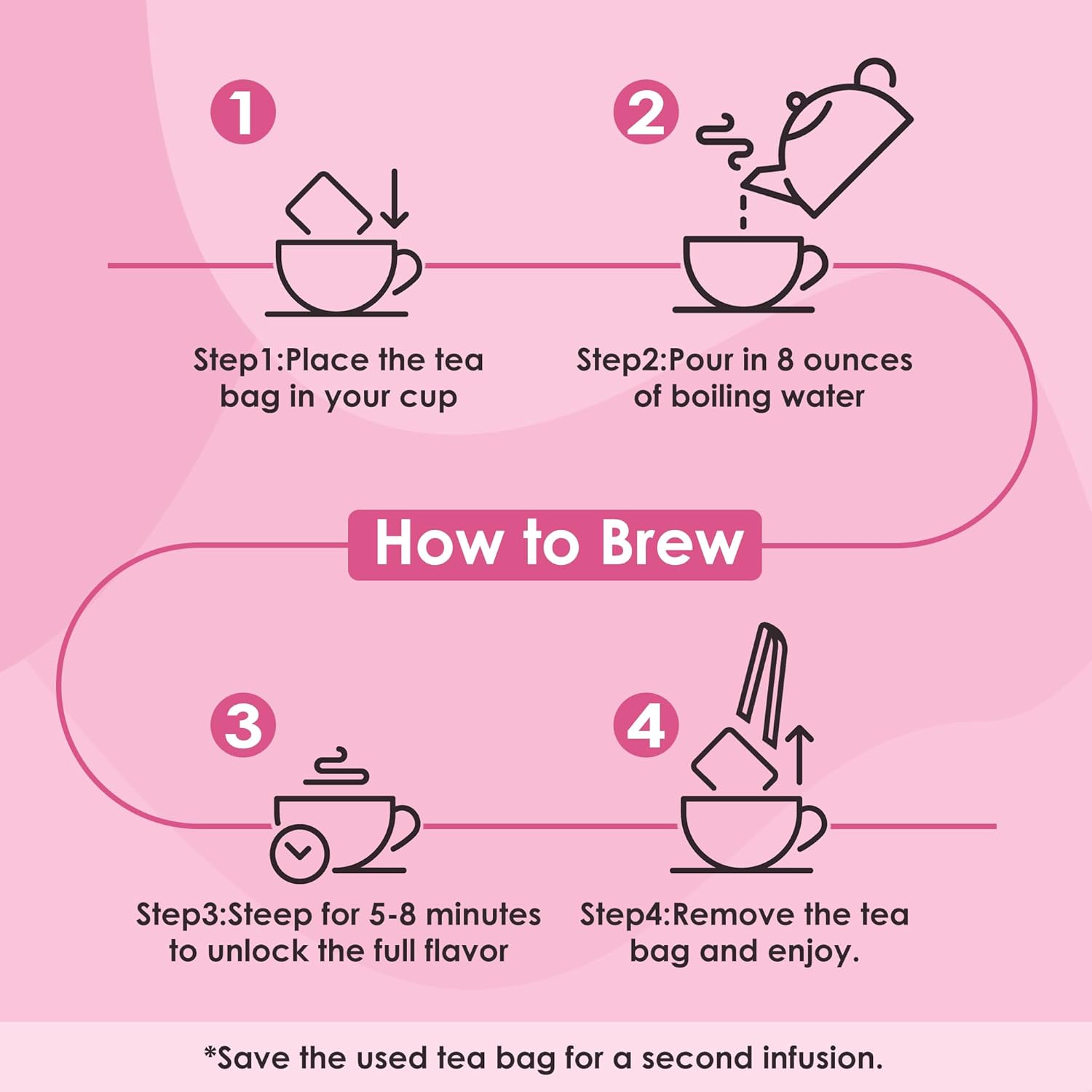 1

Step1:Place the tea bag in your cup

2

Step2:Pour in 8 ounces of boiling water

How to Brew

3

Step3:Steep for 5-8 minutes to unlock the full flavor

4

Step4:Remove the tea bag and enjoy.

*Save the used tea bag for a second infusion.