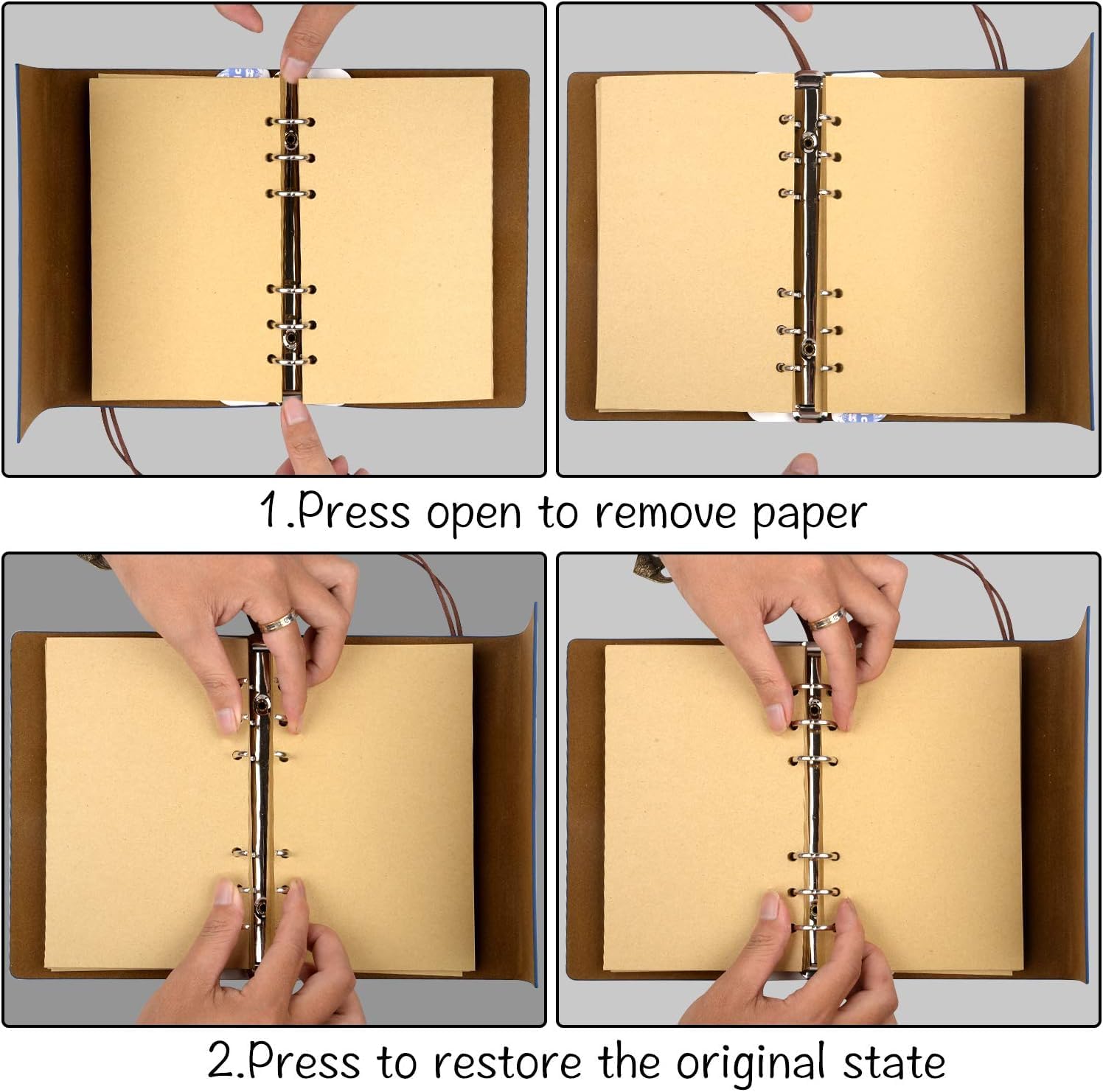 1.Press open to remove paper

2.Press to restore the original state