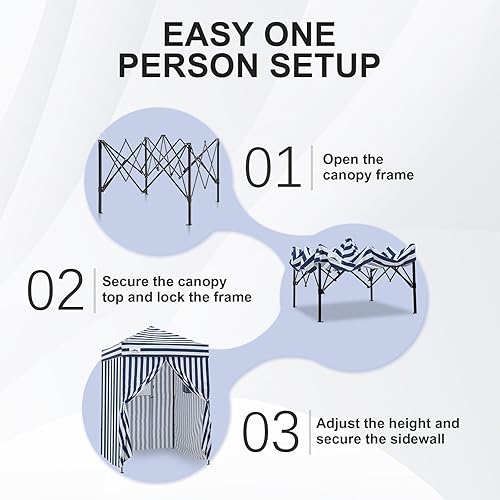 EASY ONE PERSON SETUP

01 Open the canopy frame

02 Secure the canopy top and lock the frame

03 Adjust the height and secure the sidewall