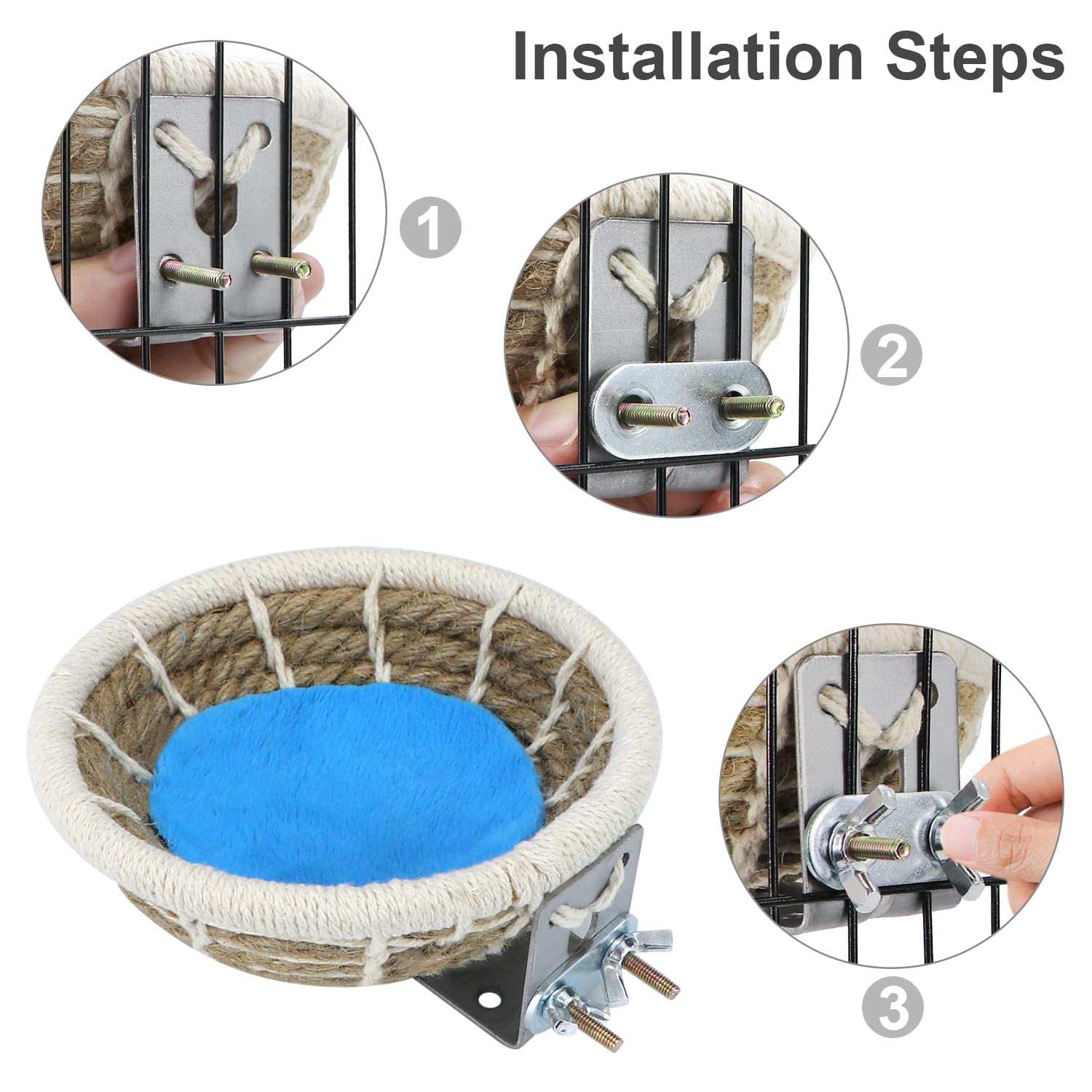 Installation Steps

1

2

3