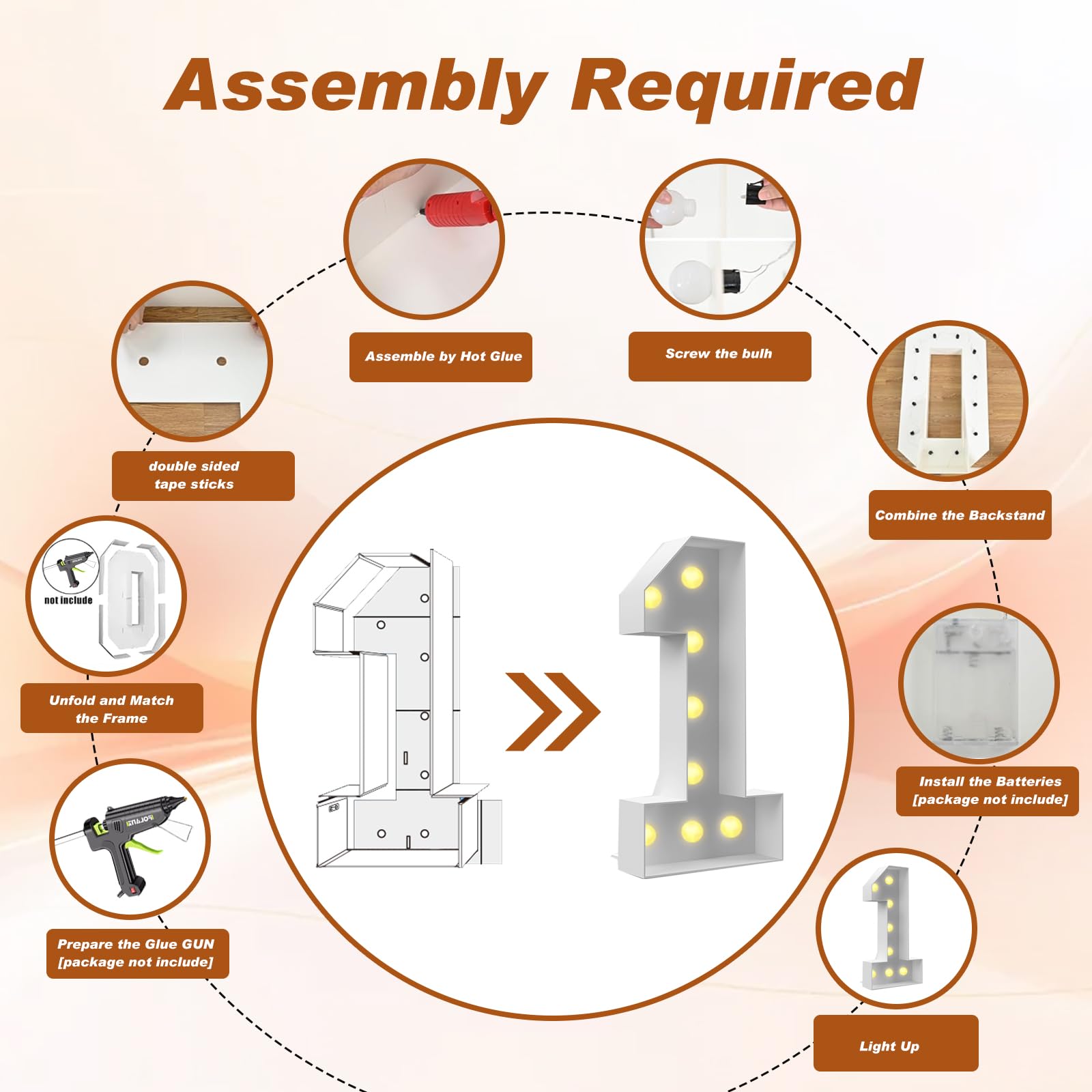 Assembly Required

Prepare the Glue GUN [package not include]

not include

Unfold and Match the Frame

double sided tape sticks

Assemble by Hot Glue

Screw the bulh

Combine the Backstand

Install the Batteries [package not include]

Light Up