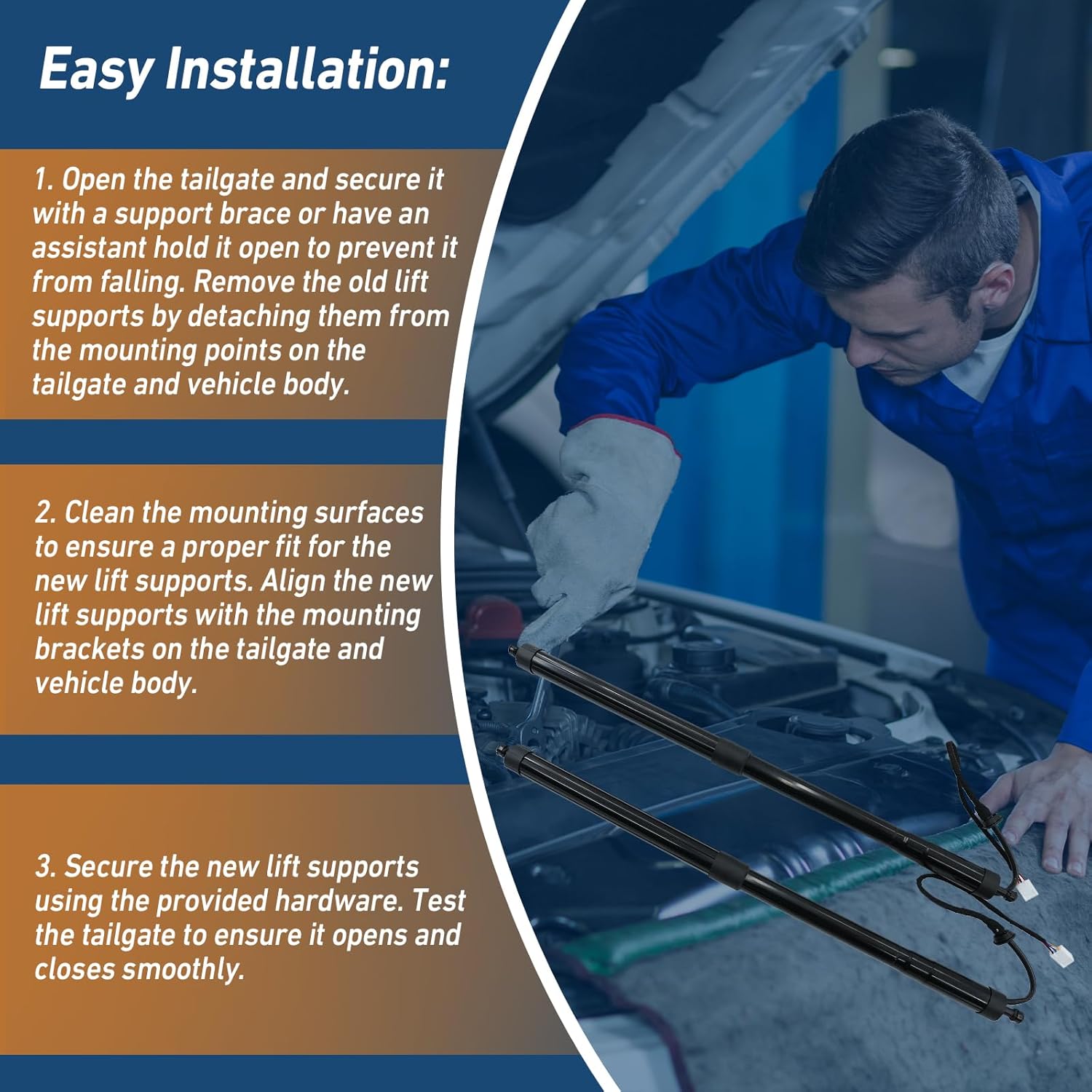 Easy Installation:

1. Open the tailgate and secure it with a support brace or have an assistant hold it open to prevent it from falling. Remove the old lift supports by detaching them from the mounting points on the tailgate and vehicle body.

2. Clean the mounting surfaces to ensure a proper fit for the new lift supports. Align the new lift supports with the mounting brackets on the tailgate and vehicle body.

3. Secure the new lift supports using the provided hardware. Test the tailgate to ensure it opens and closes smoothly.