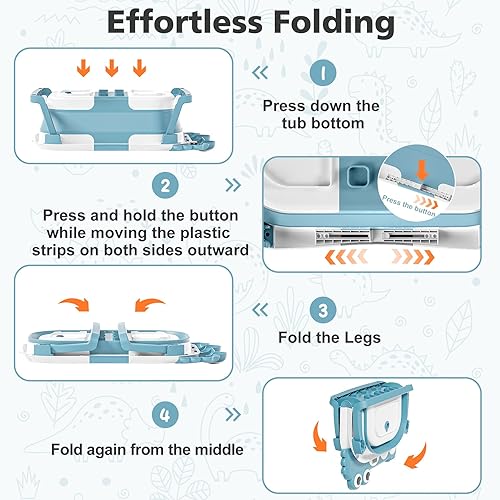 Effortless Folding

1

Press down the tub bottom

2

Press and hold the button while moving the plastic strips on both sides outward

Press the button

3

Fold the Legs

4

Fold again from the middle