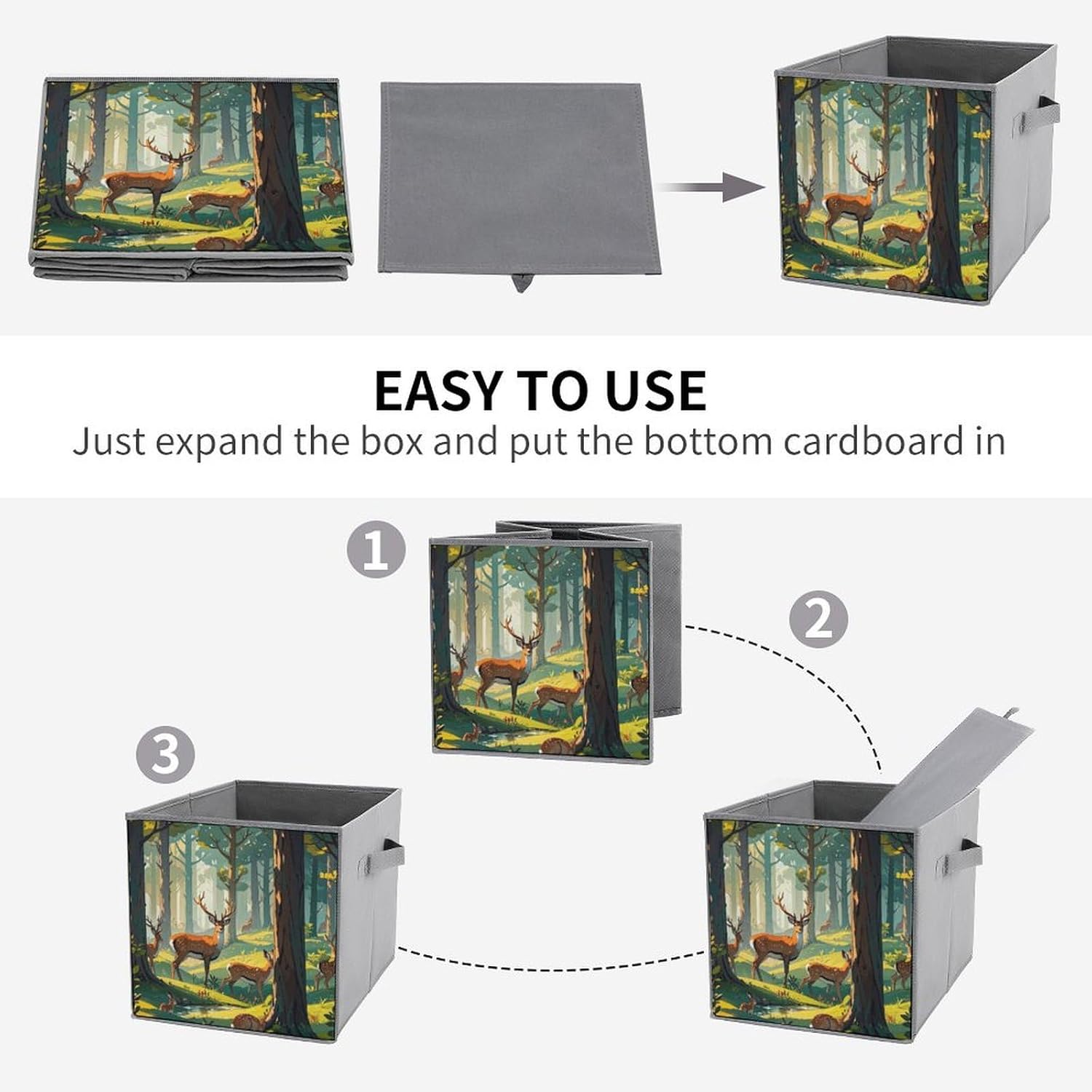 EASY TO USE
Just expand the box and put the bottom cardboard in

1

2

3