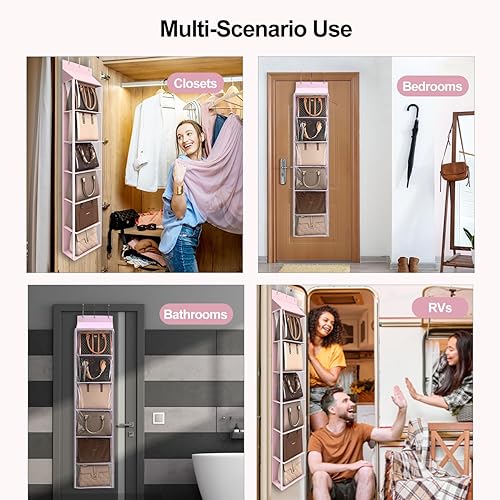 Multi-Scenario Use

Closets

Bedrooms

Bathrooms

RVs