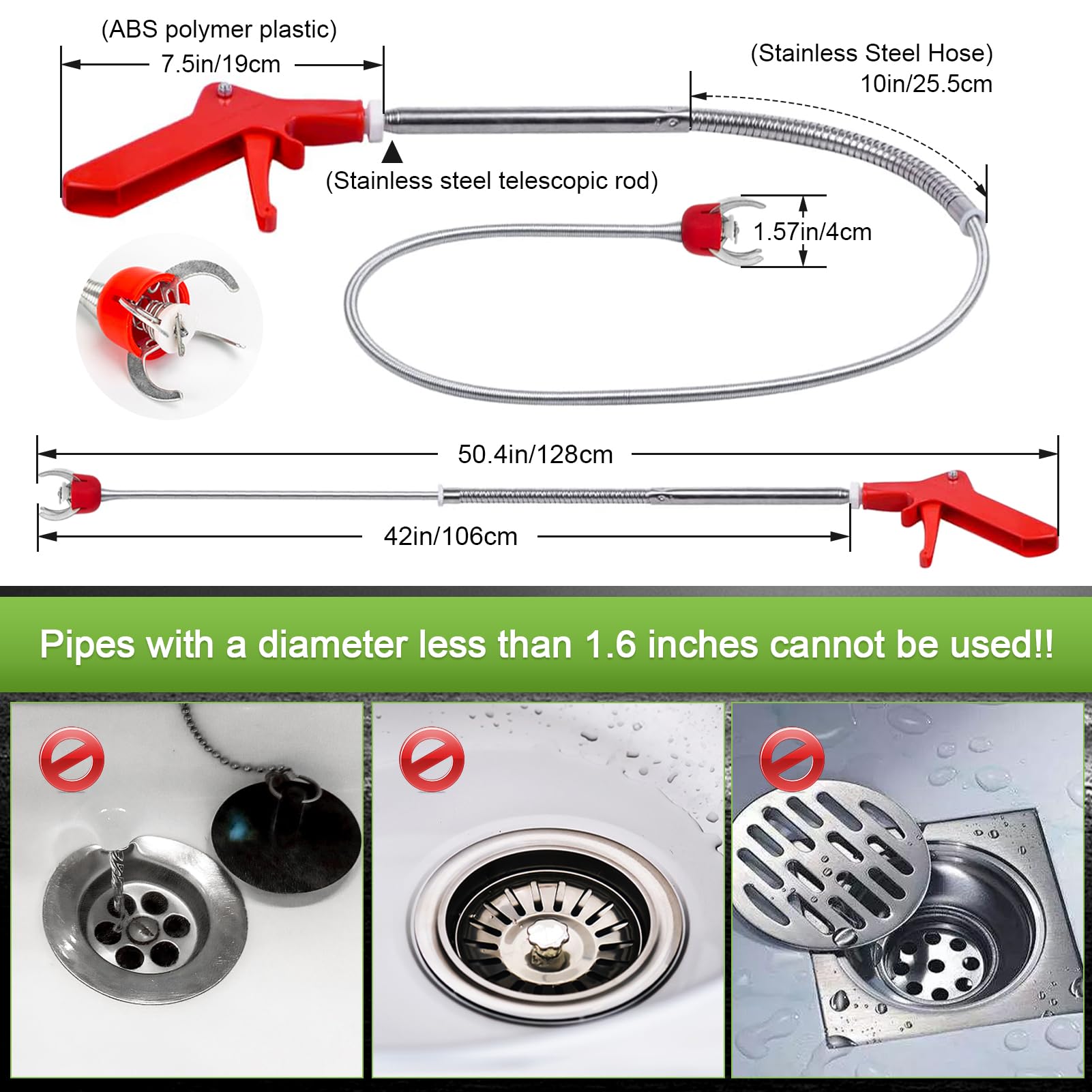 (ABS polymer plastic)
7.5in/19cm

(Stainless Steel Hose)
10in/25.5cm

(Stainless steel telescopic rod)

1.57in/4cm

50.4in/128cm

42in/106cm

Pipes with a diameter less than 1.6 inches cannot be used!!