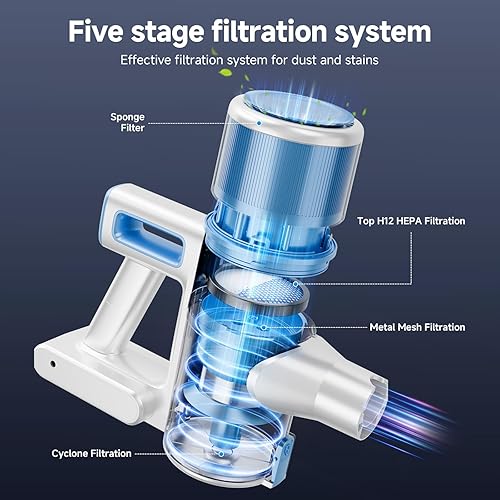 Five stage filtration system

Effective filtration system for dust and stains

Sponge Filter

Top H12 HEPA Filtration

Metal Mesh Filtration

Cyclone Filtration