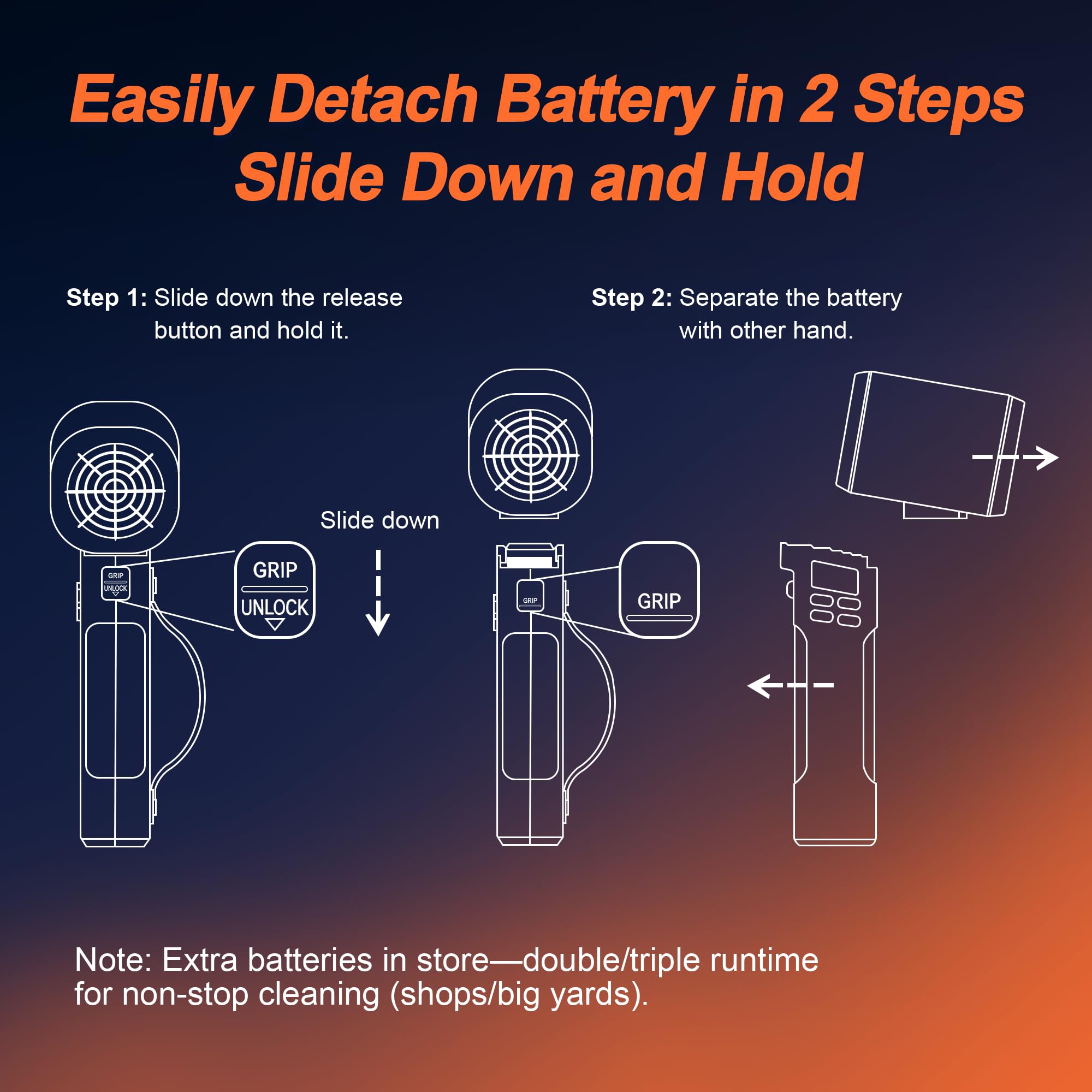 Easily Detach Battery in 2 Steps
Slide Down and Hold

Step 1: Slide down the release button and hold it.

Step 2: Separate the battery with other hand.

GRIP
UNLOCK

GRIP
UNLOCK

Slide down

GRIP

GRIP

Note: Extra batteries in store—double/triple runtime for non-stop cleaning (shops/big yards).