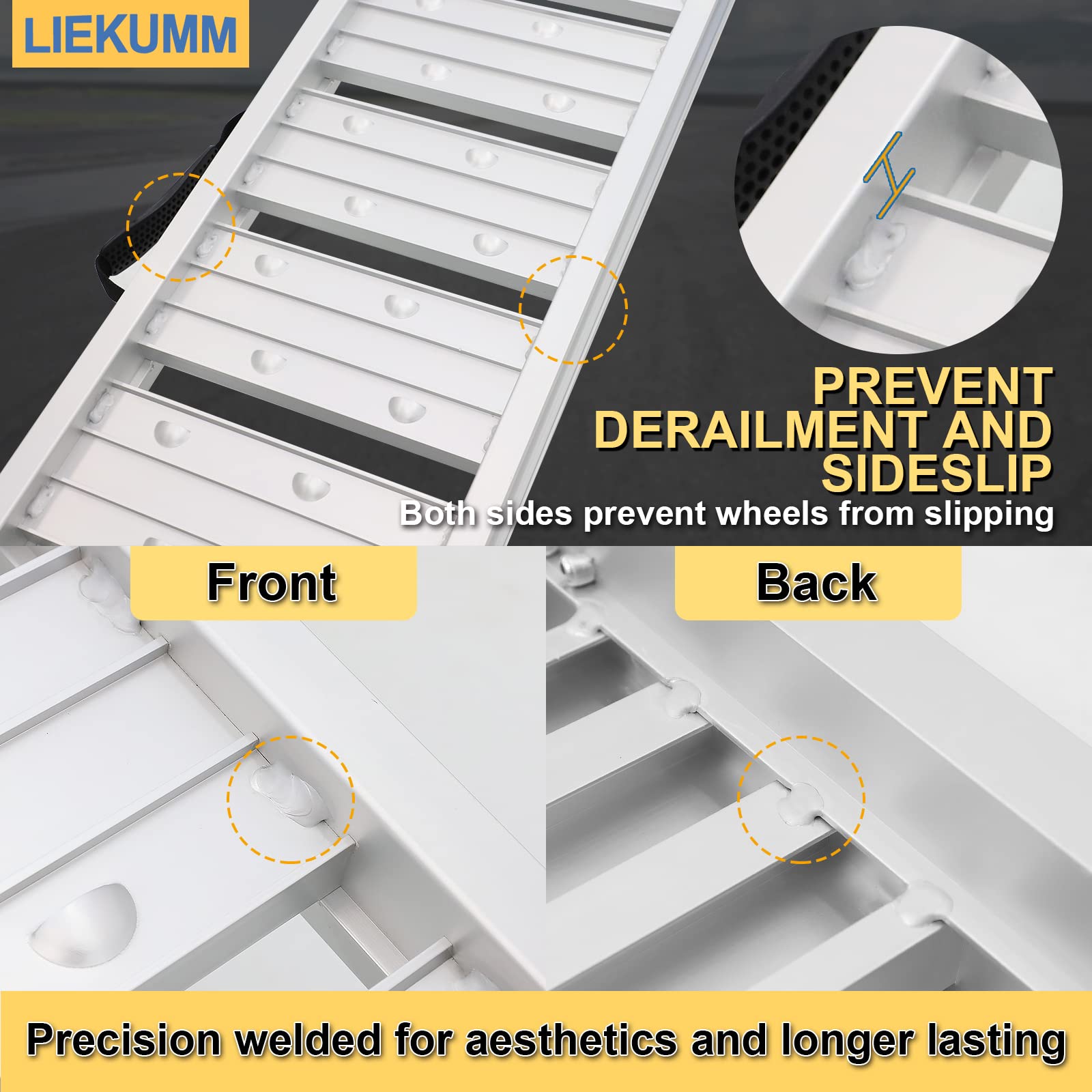 LIEKUMM

PREVENT DERAILMENT AND SIDESLIP

Both sides prevent wheels from slipping

Front

Back

Precision welded for aesthetics and longer lasting