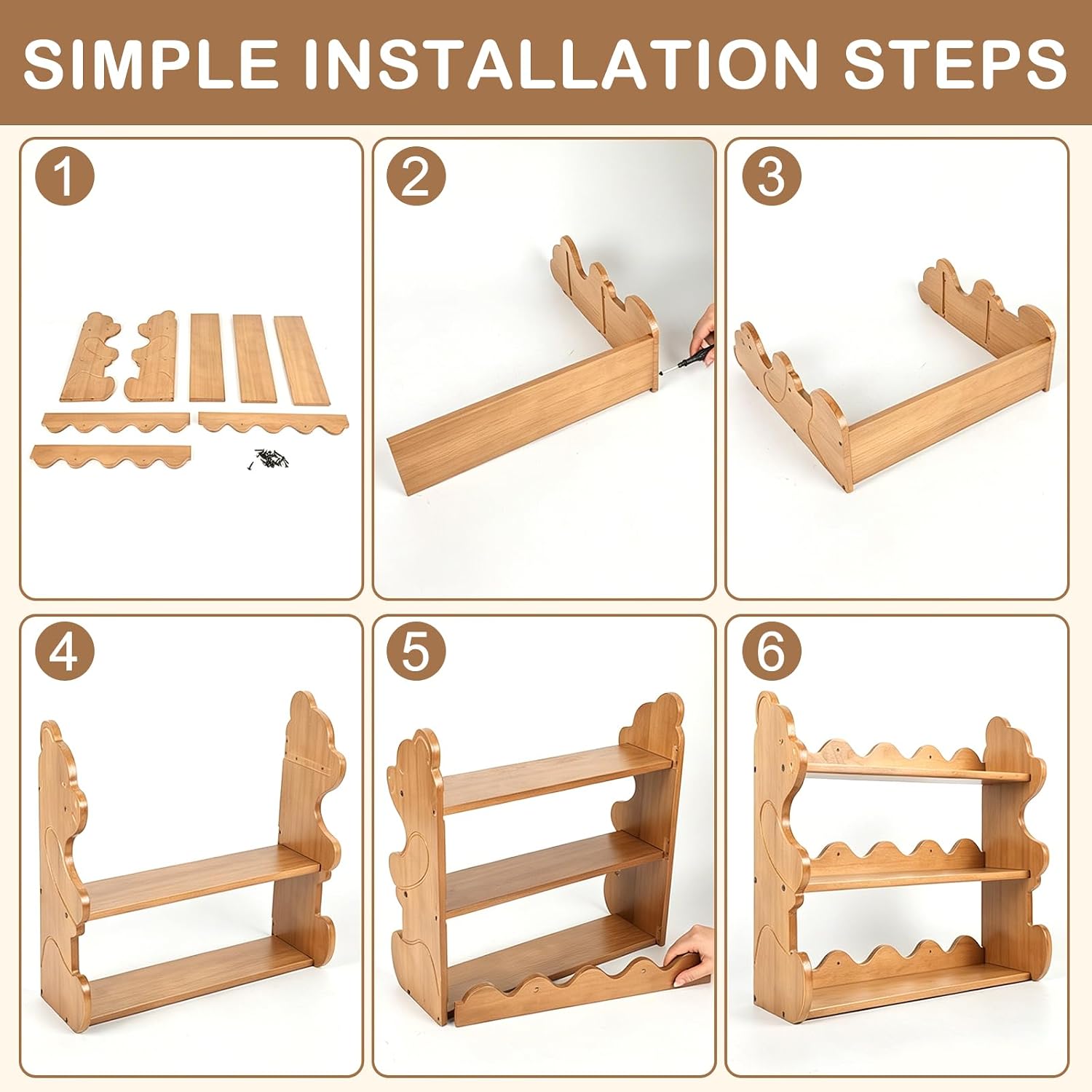 SIMPLE INSTALLATION STEPS

1

2

3

4

5

6