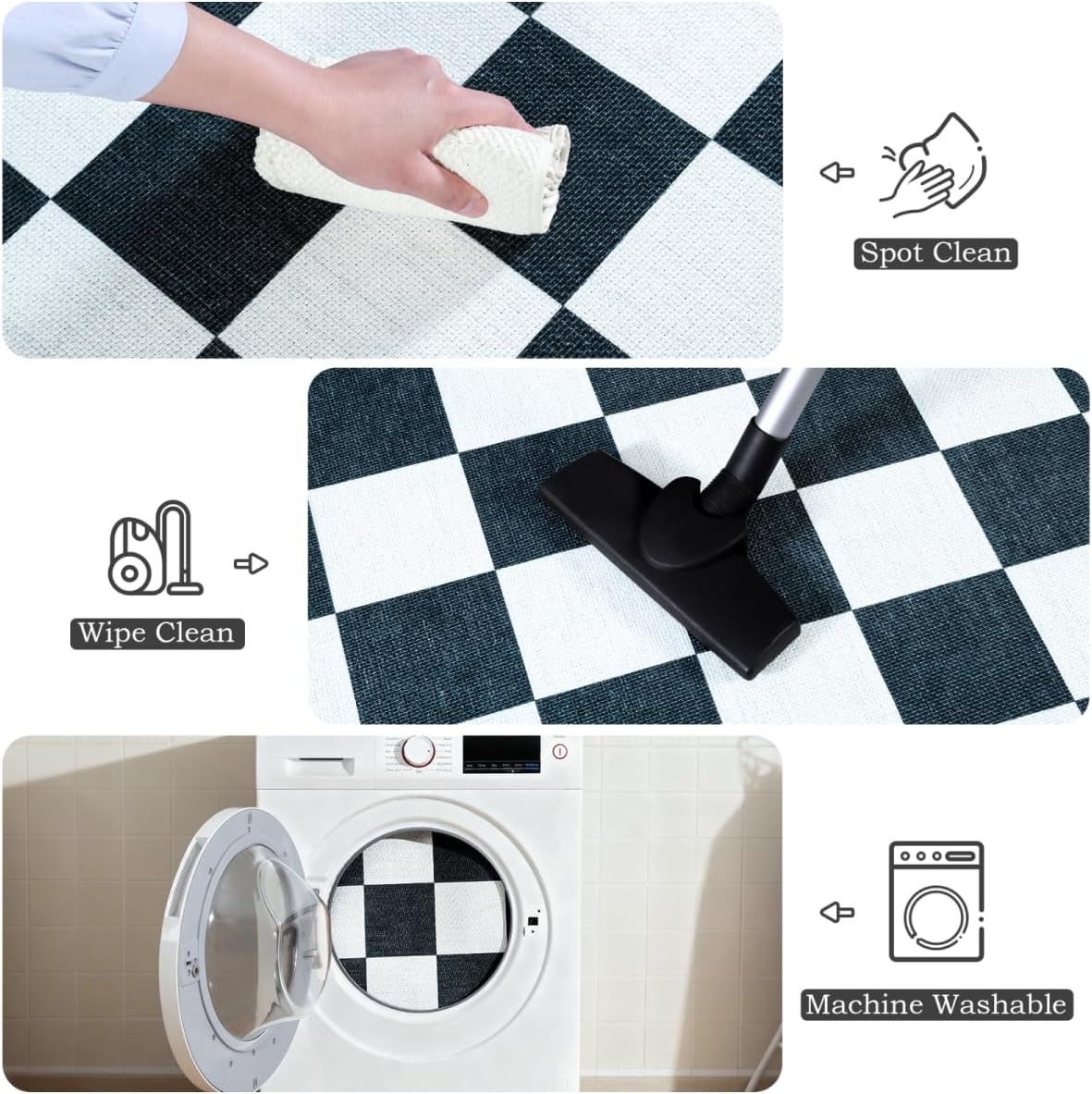 Spot Clean

Wipe Clean

Machine Washable