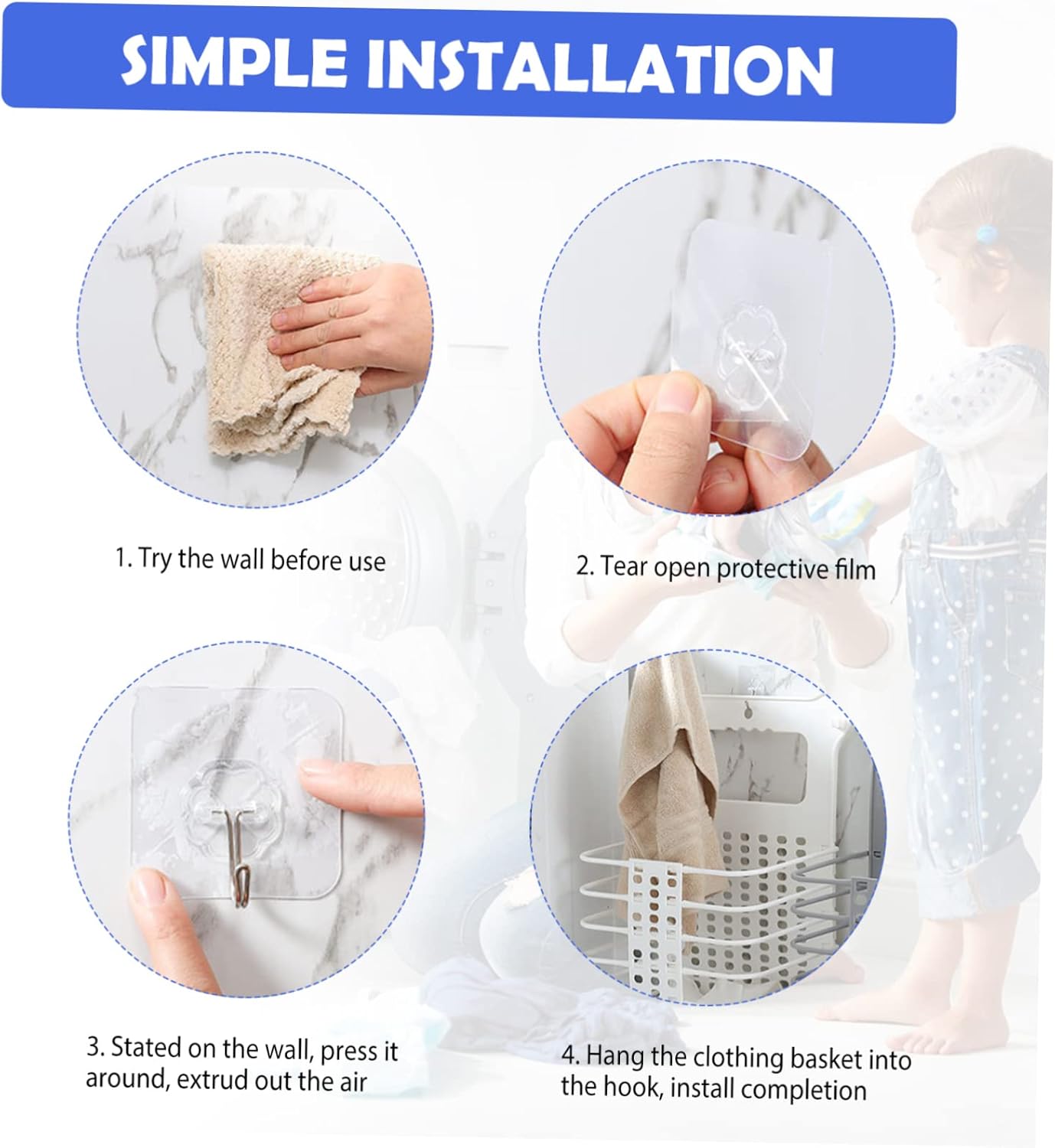 SIMPLE INSTALLATION

1. Try the wall before use

2. Tear open protective film

3. Stated on the wall, press it around, extrud out the air

4. Hang the clothing basket into the hook, install completion