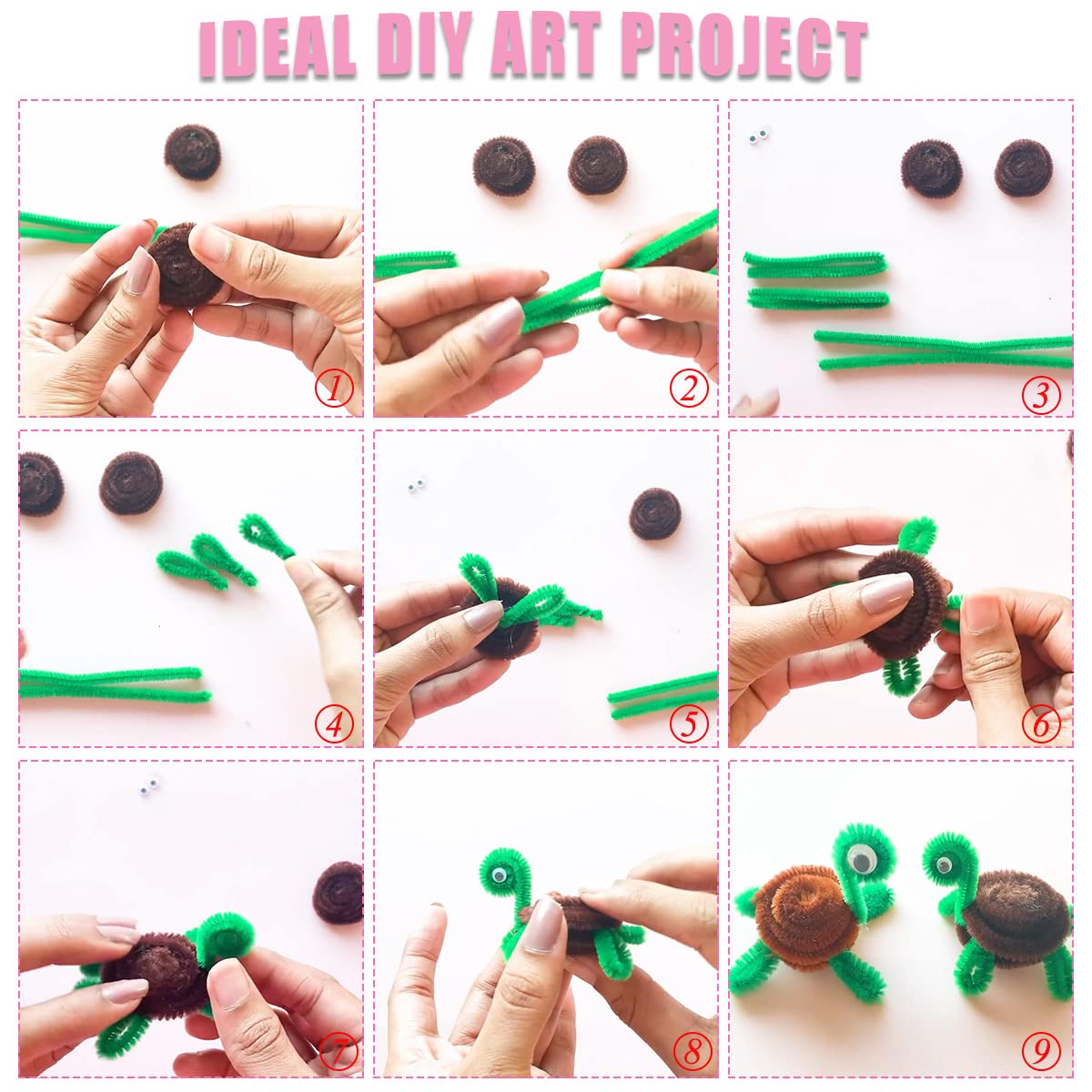 IDEAL DIY ART PROJECT

①

②

③

④

⑤

⑥

⑦

⑧

⑨