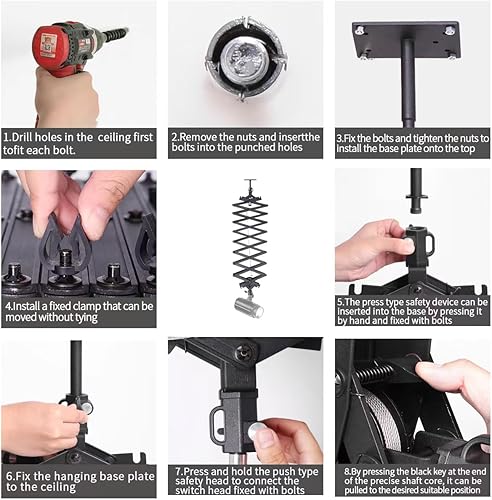 1.Drill holes in the ceiling first tofit each bolt.

2.Remove the nuts and insertthe bolts into the punched holes

3.Fix the bolts and tighten the nuts to install the base plate onto the top

4.Install a fixed clamp that can be moved without tying

5.The press type safety device can be inserted into the base by pressing it by hand and fixed with bolts

6.Fix the hanging base plate to the ceiling

7.Press and hold the push type safety head to connect the switch head fixed with bolts

8.By pressing the black key at the end of the precise shaft core, it can be pulled to the desired suitable position