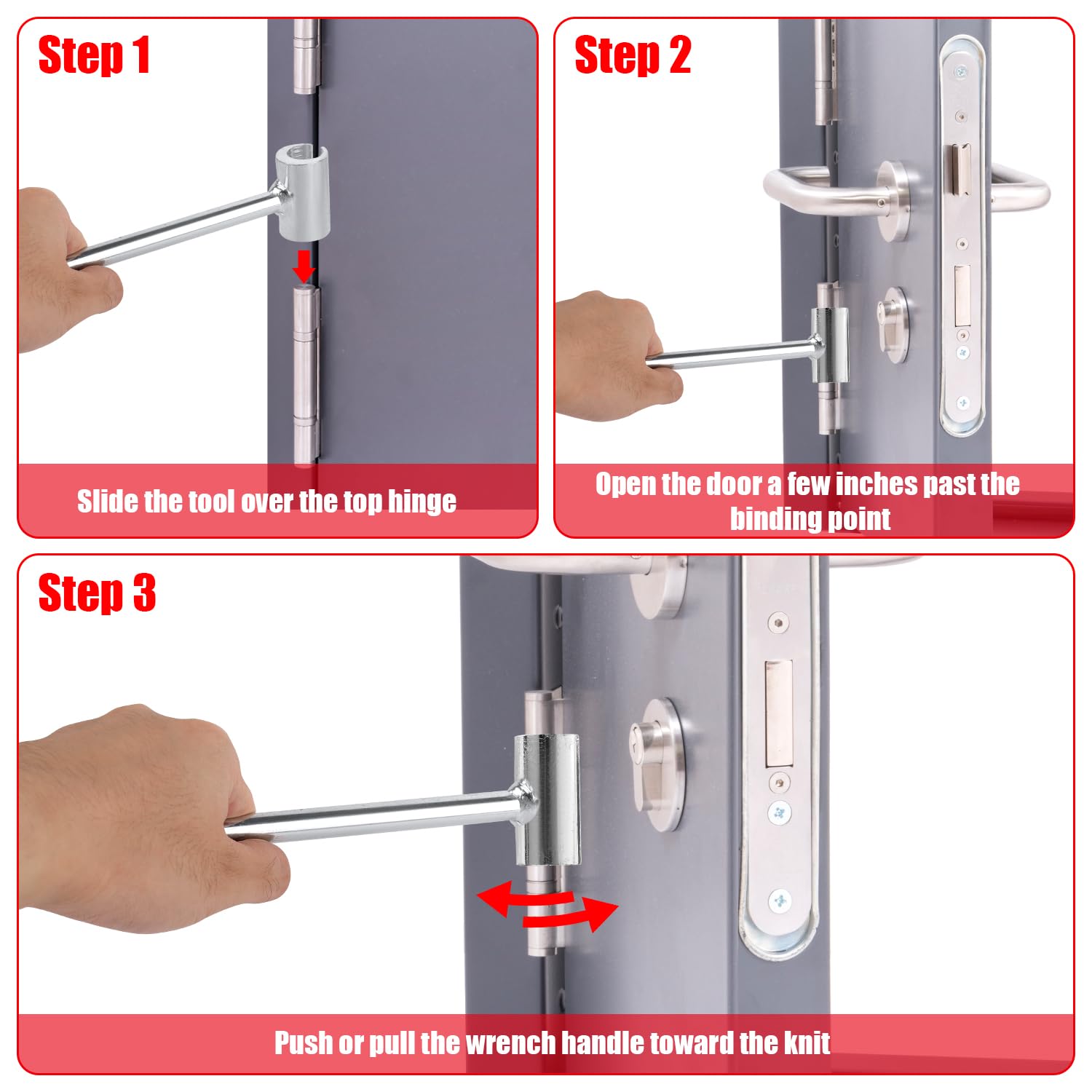 Step 1

Slide the tool over the top hinge

Step 2

Open the door a few inches past the binding point

Step 3

Push or pull the wrench handle toward the knit