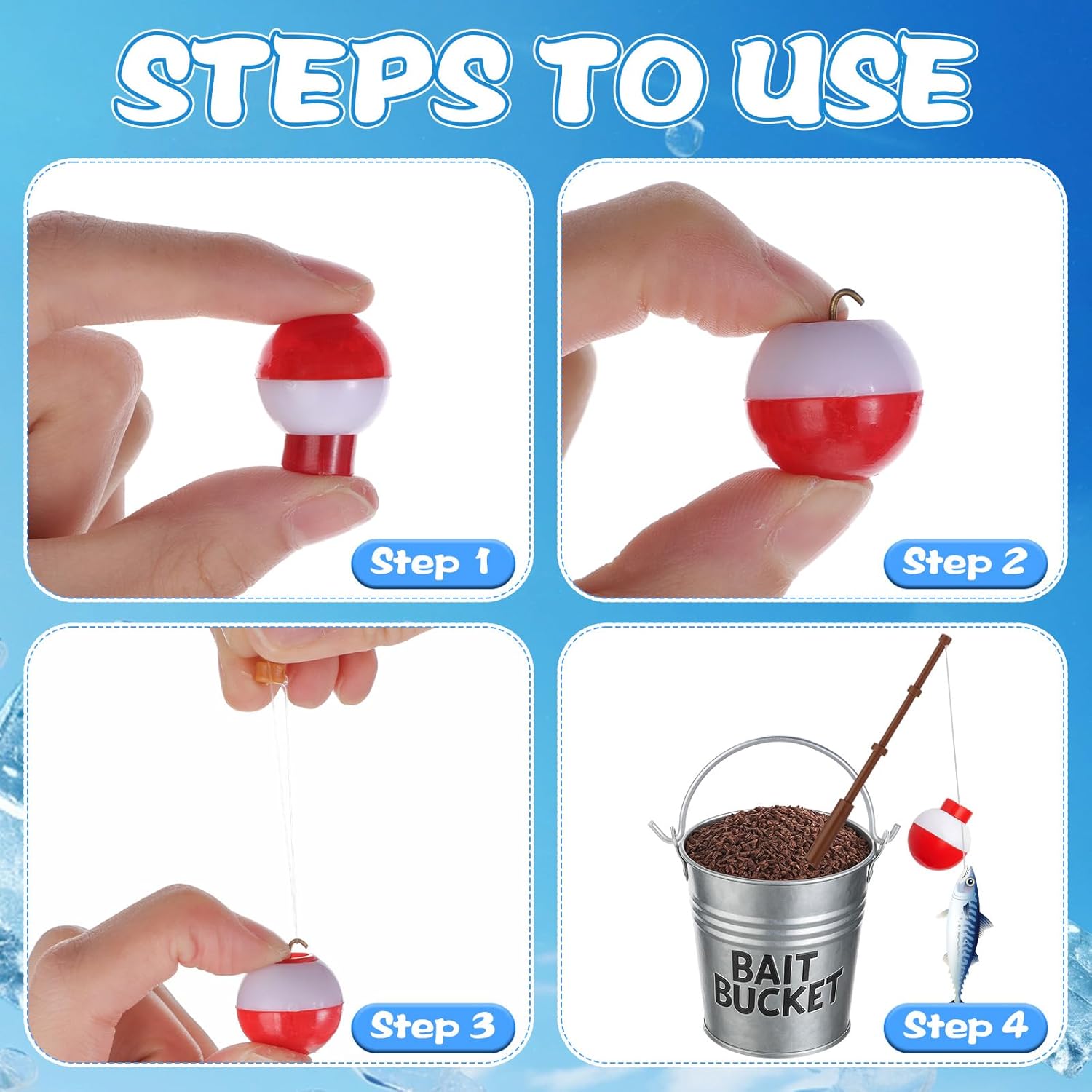 STEPS TO USE

Step 1

Step 2

Step 3

BAIT BUCKET

Step 4