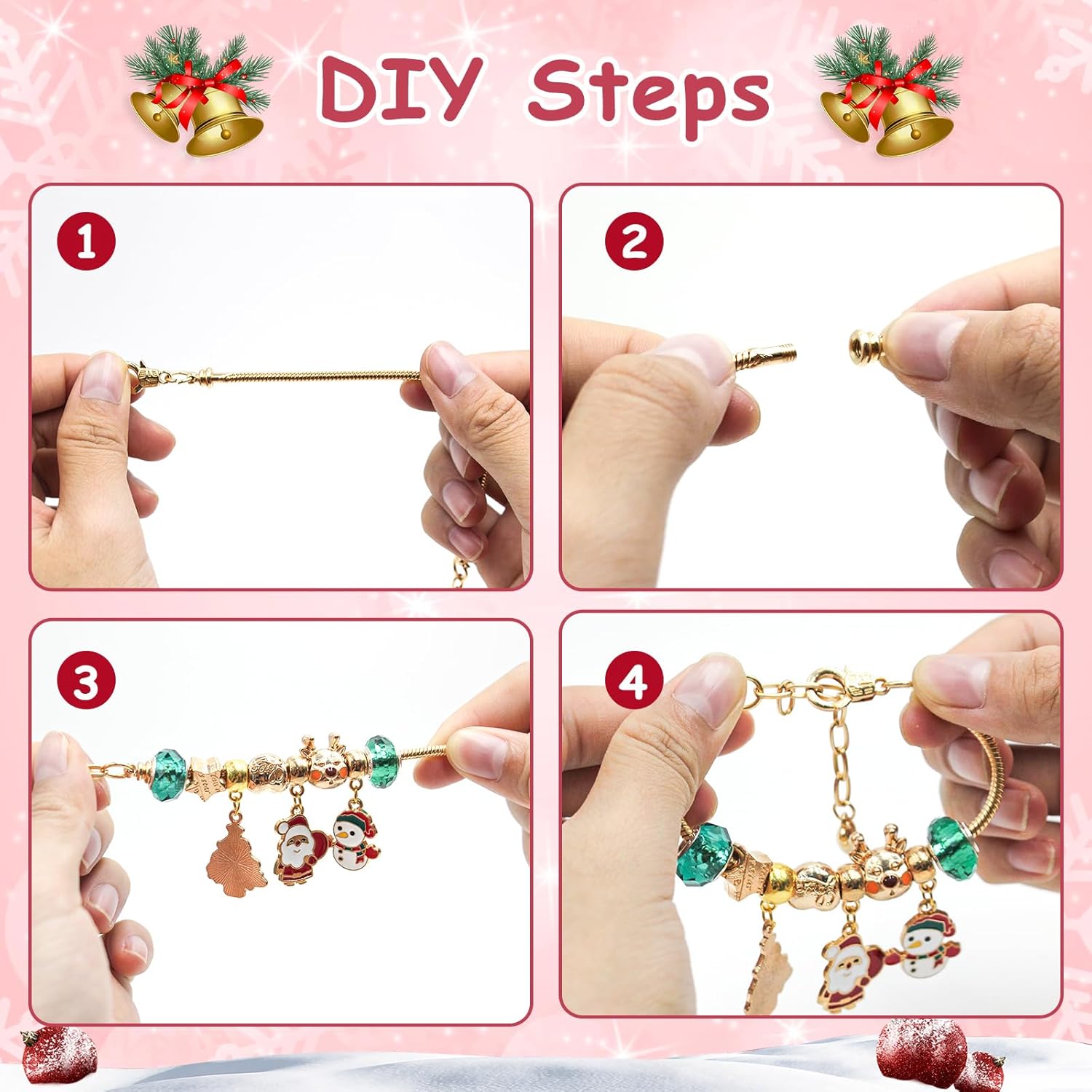 DIY Steps

1

2

3

4