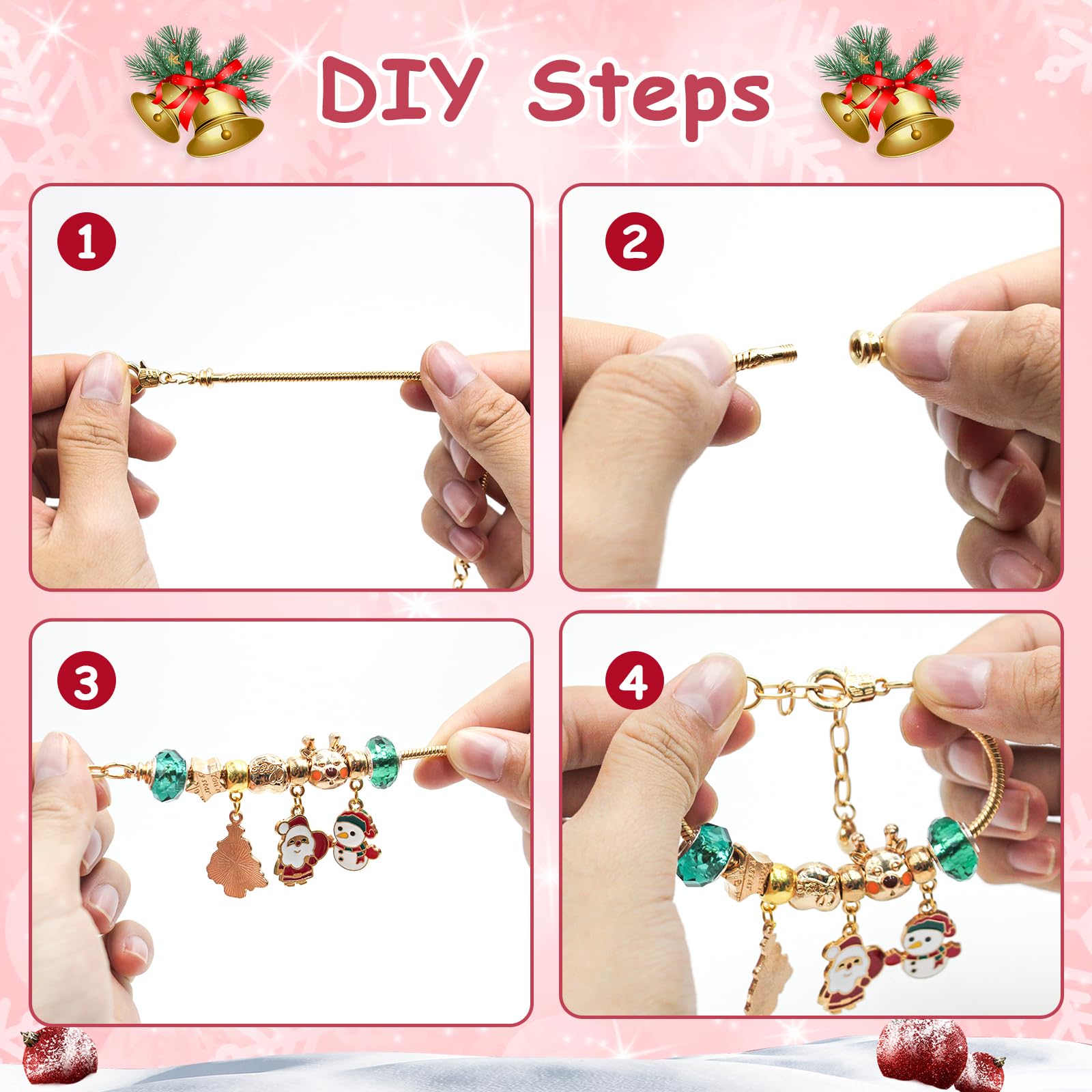 DIY Steps

1

2

3

4