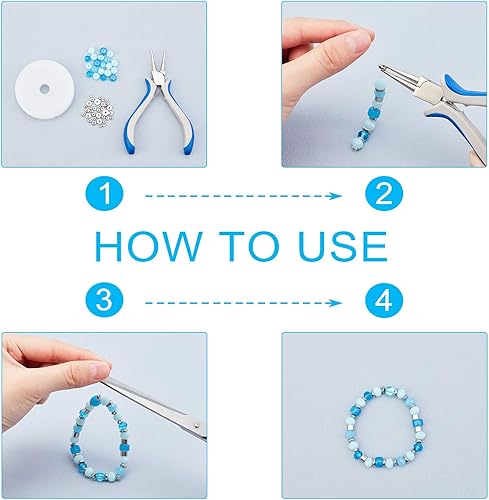 1

2

HOW TO USE

3

4