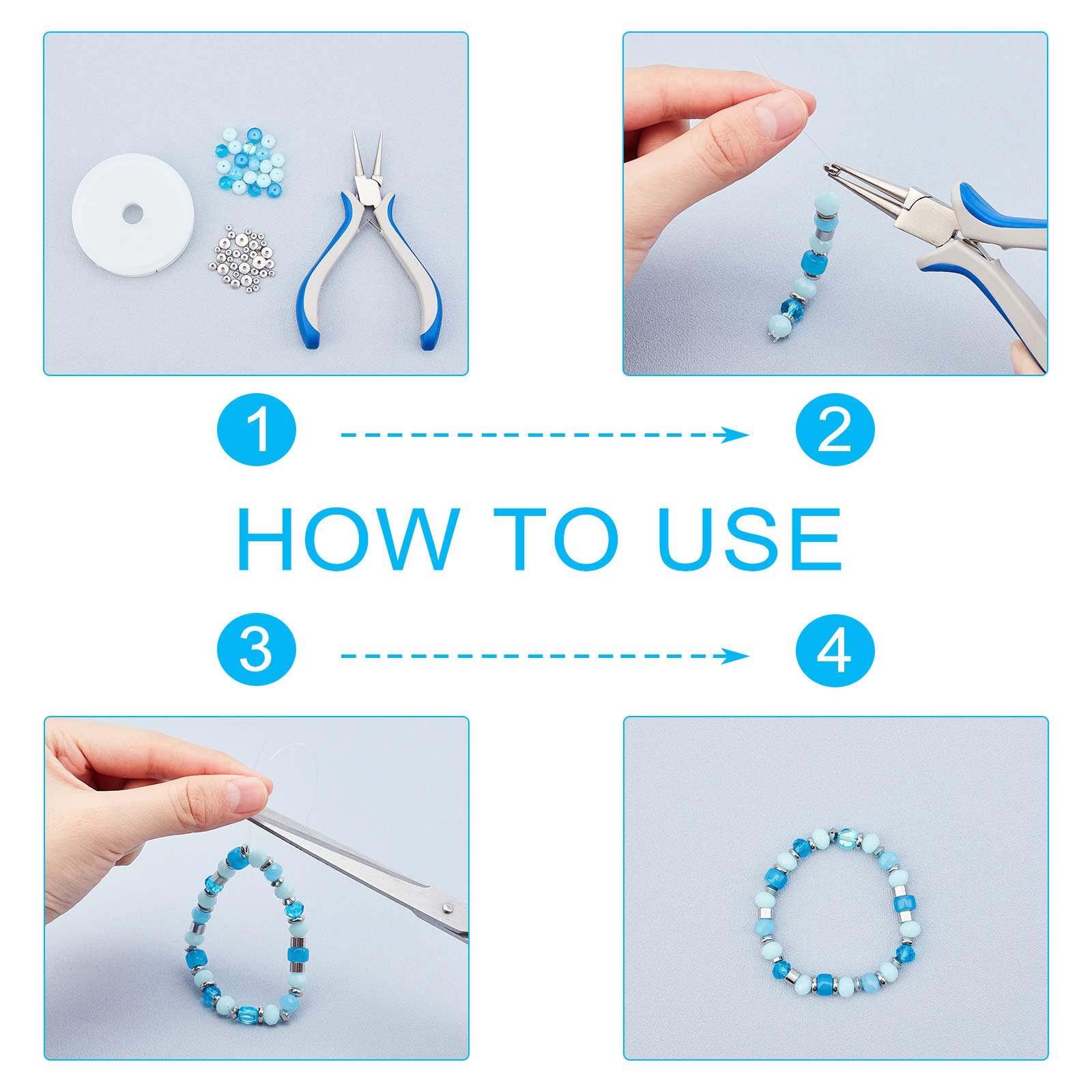 1

2

HOW TO USE

3

4