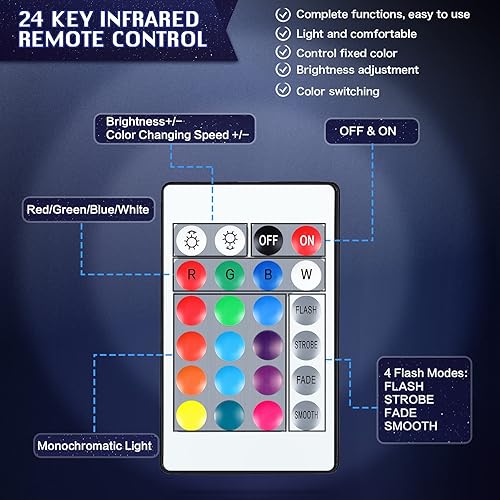 24 KEY INFRARED REMOTE CONTROL

Complete functions, easy to use
Light and comfortable
Control fixed color
Brightness adjustment
Color switching

Brightness+/−
Color Changing Speed +/−

OFF & ON

Red/Green/Blue/White

OFF ON

R G B W

FLASH
STROBE
FADE
SMOOTH

4 Flash Modes:
FLASH
STROBE
FADE
SMOOTH

Monochromatic Light