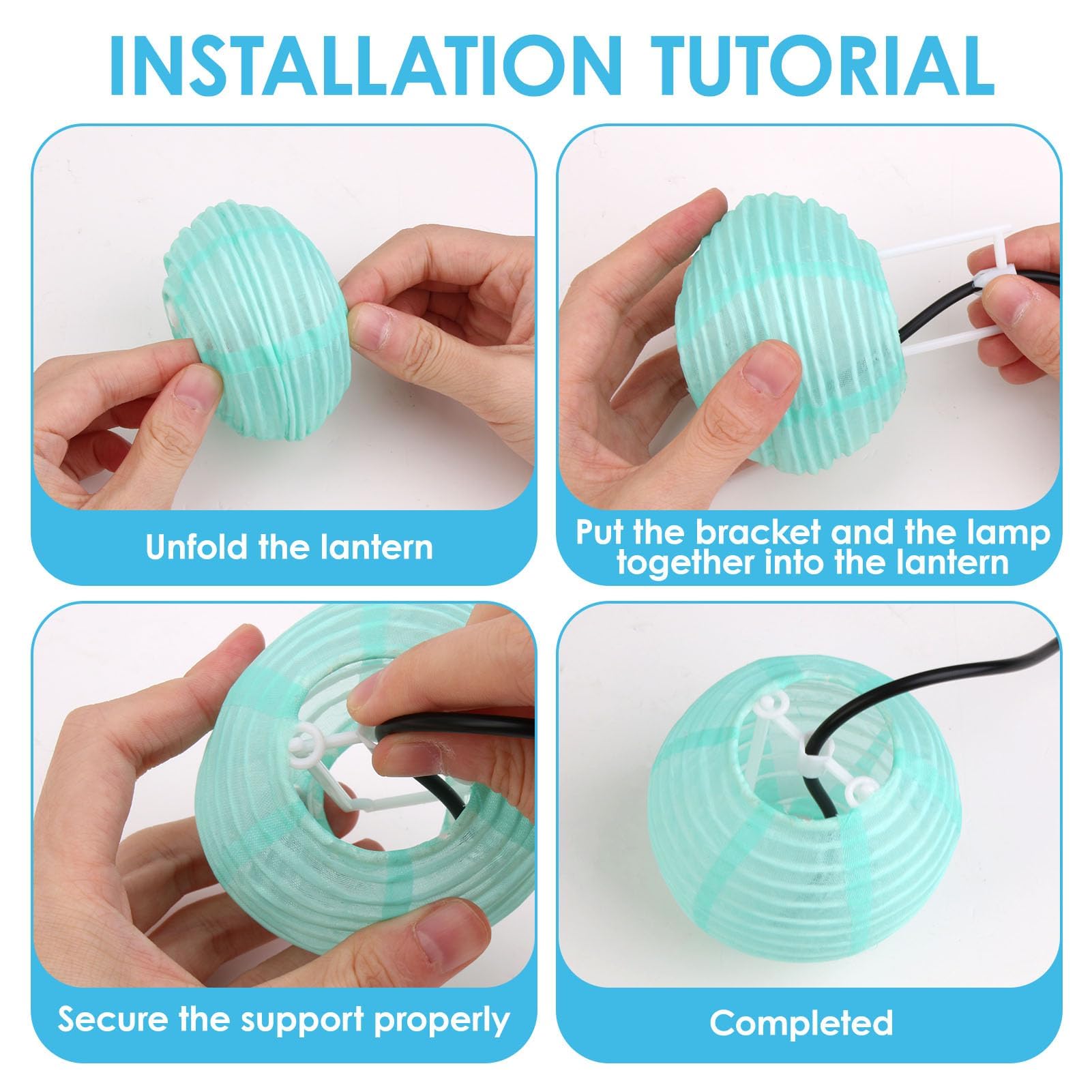 INSTALLATION TUTORIAL

Unfold the lantern

Put the bracket and the lamp together into the lantern

Secure the support properly

Completed