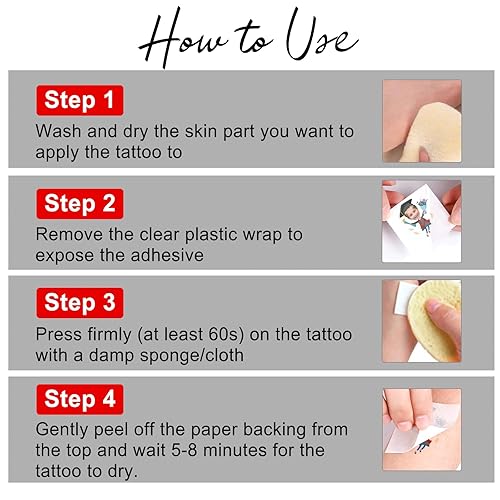 How to Use

Step 1
Wash and dry the skin part you want to apply the tattoo to

Step 2
Remove the clear plastic wrap to expose the adhesive

Step 3
Press firmly (at least 60s) on the tattoo with a damp sponge/cloth

Step 4
Gently peel off the paper backing from the top and wait 5-8 minutes for the tattoo to dry.