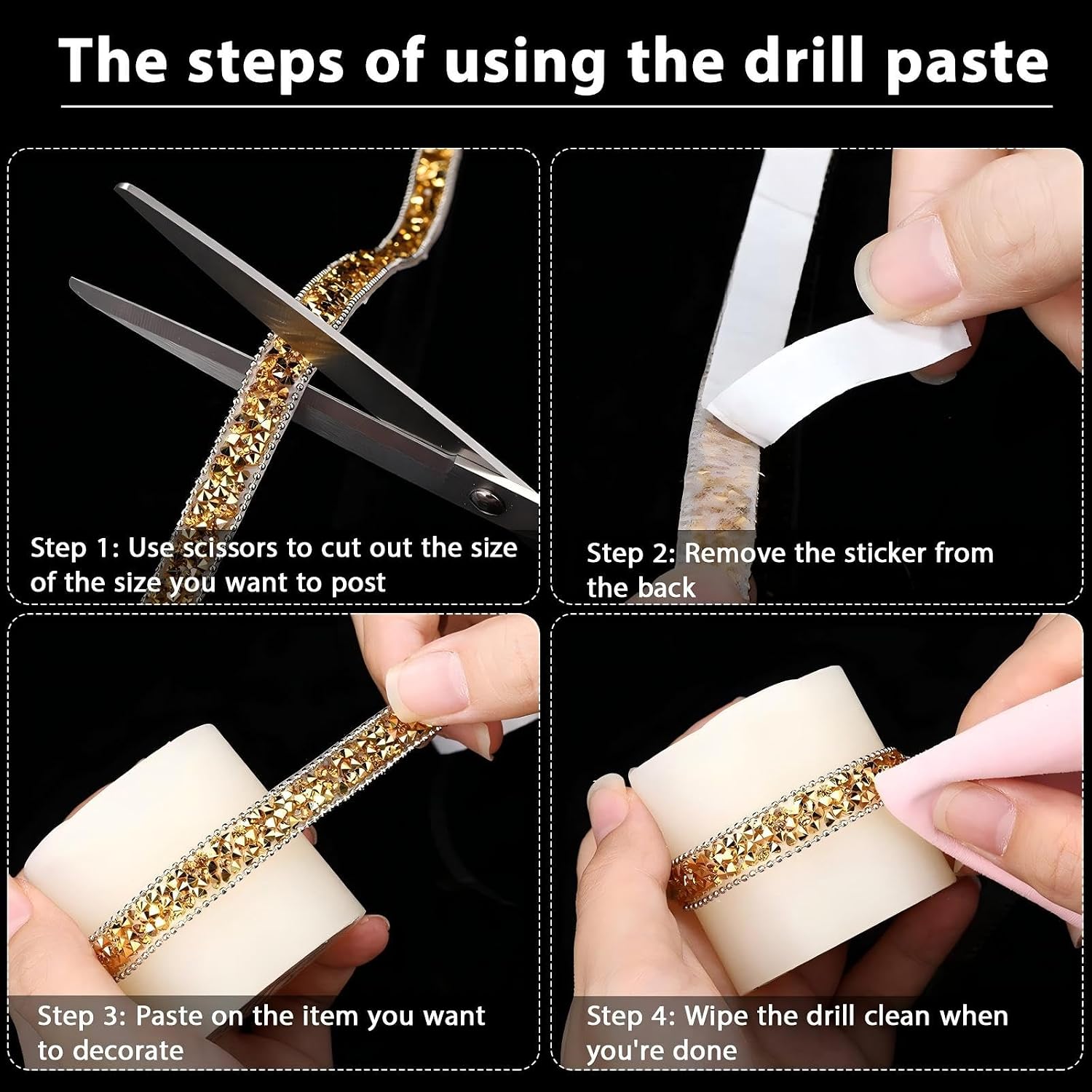 The steps of using the drill paste

Step 1: Use scissors to cut out the size of the size you want to post

Step 2: Remove the sticker from the back

Step 3: Paste on the item you want to decorate

Step 4: Wipe the drill clean when you're done