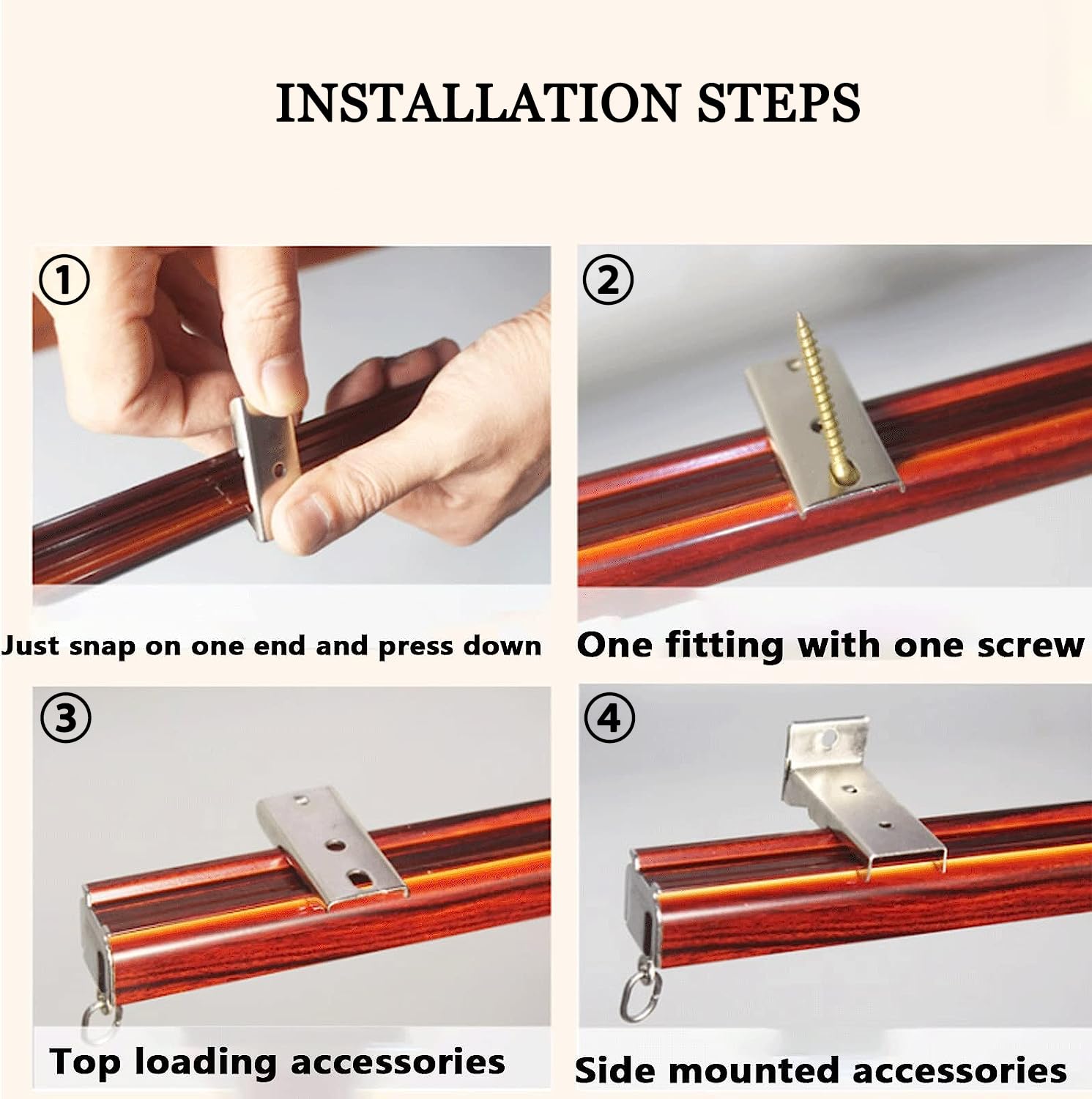 INSTALLATION STEPS

①

Just snap on one end and press down

②

One fitting with one screw

③

Top loading accessories

④

Side mounted accessories