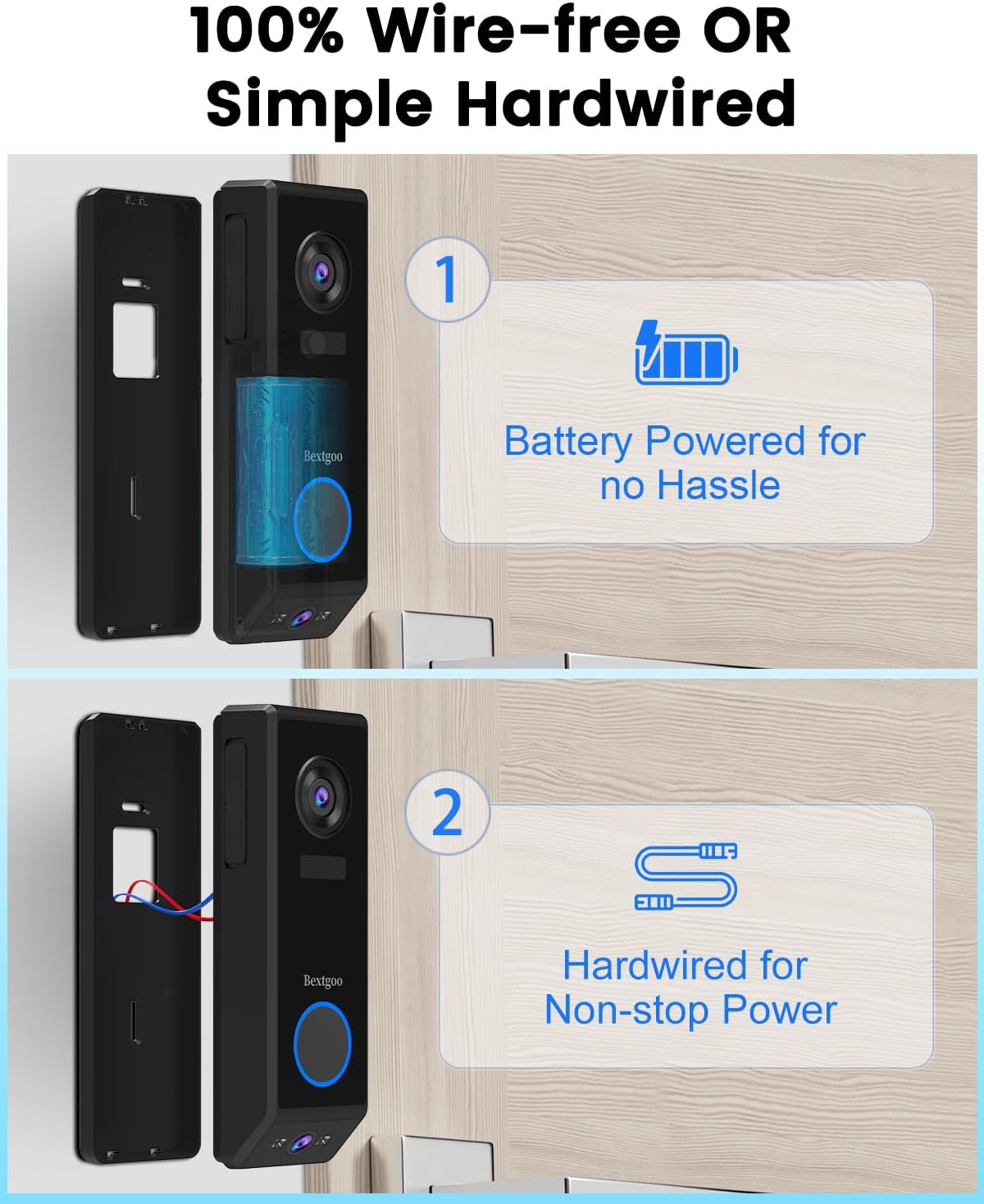 100% Wire-free OR Simple Hardwired

Bextgoo

1

Battery Powered for no Hassle

Bextgoo

2

Hardwired for Non-stop Power