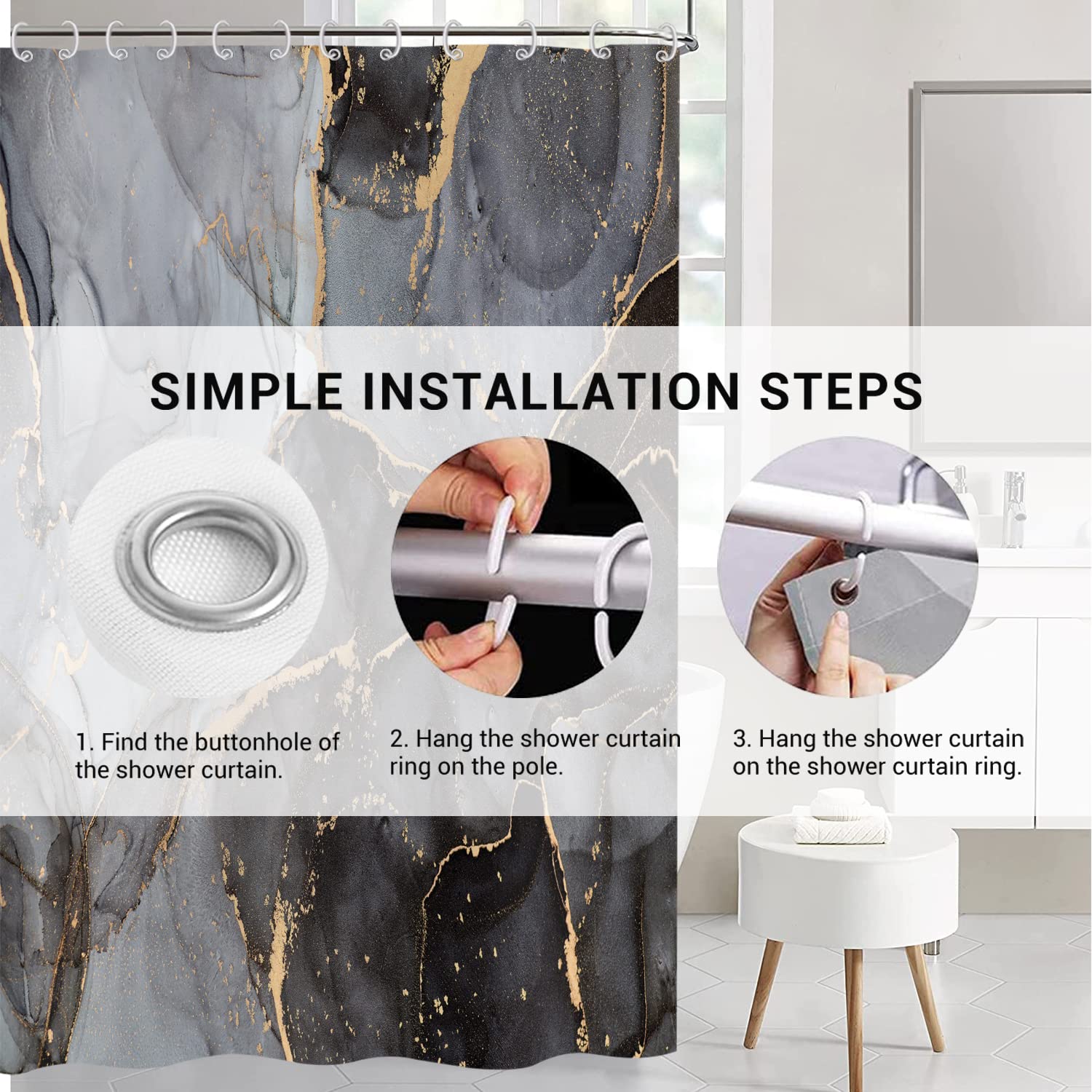 SIMPLE INSTALLATION STEPS

1. Find the buttonhole of the shower curtain.

2. Hang the shower curtain ring on the pole.

3. Hang the shower curtain on the shower curtain ring.