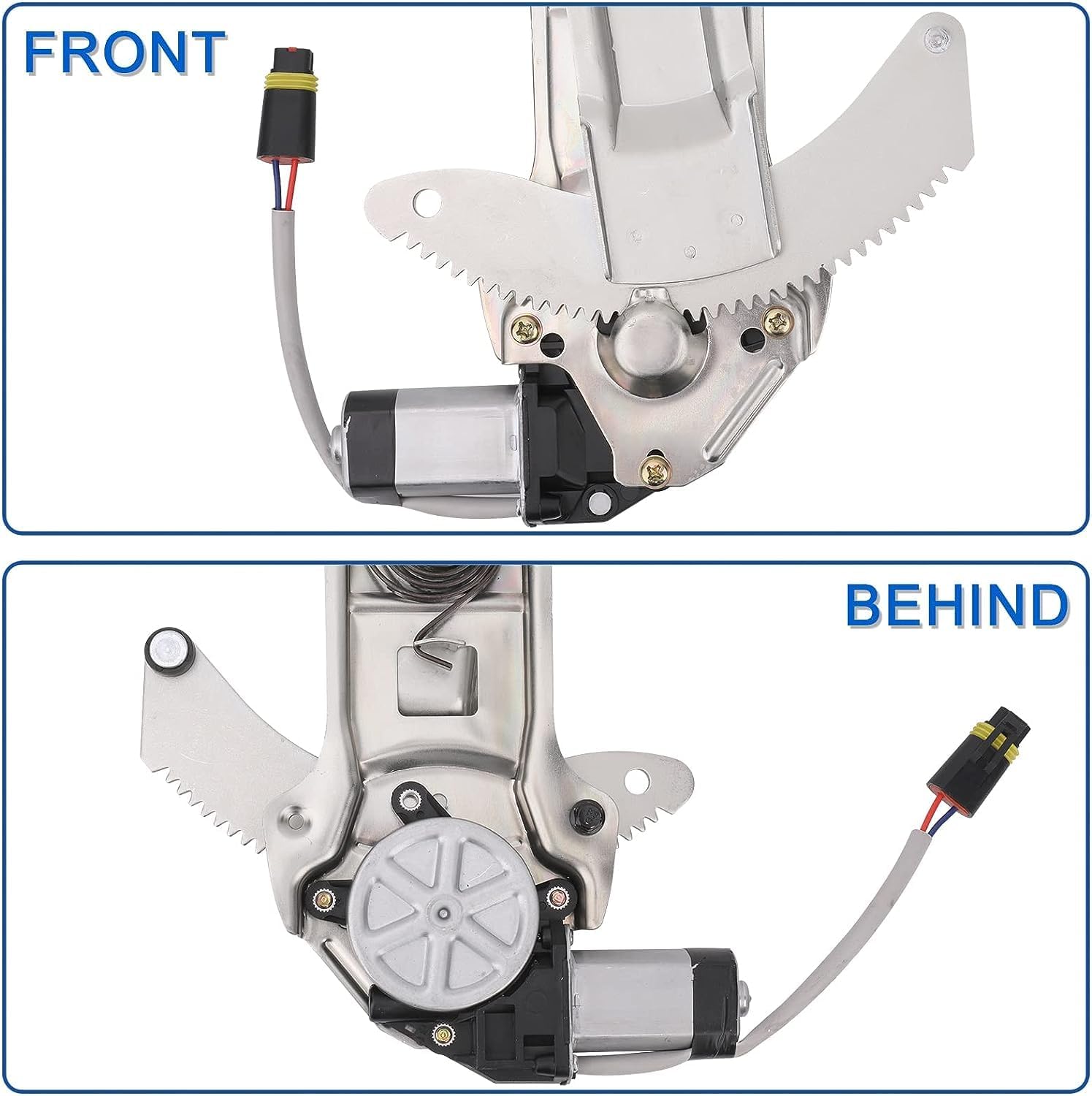 FRONT

BEHIND