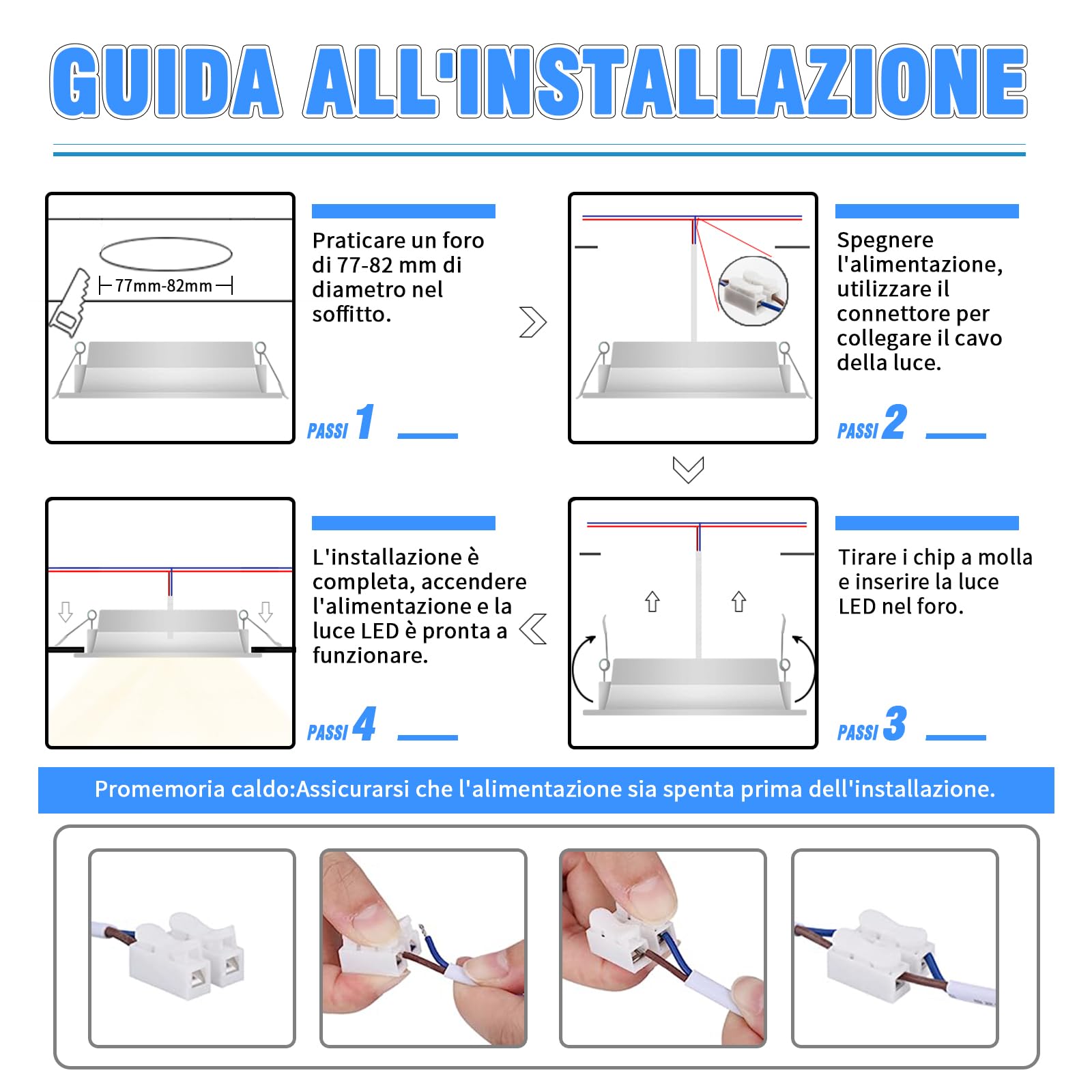 GUIDA ALL'INSTALLAZIONE

77mm-82mm

Praticare un foro di 77-82 mm di diametro nel soffitto.

PASSI 1

Spegnere l'alimentazione, utilizzare il connettore per collegare il cavo della luce.

PASSI 2

L'installazione è completa, accendere l'alimentazione e la luce LED è pronta a funzionare.

PASSI 4

Tirare i chip a molla e inserire la luce LED nel foro.

PASSI 3

Promemoria caldo:Assicurarsi che l'alimentazione sia spenta prima dell'installazione.