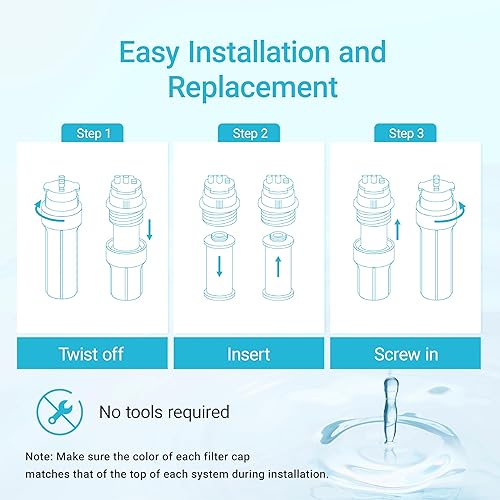 Easy Installation and Replacement

Step 1

Twist off

Step 2

Insert

Step 3

Screw in

No tools required

Note: Make sure the color of each filter cap matches that of the top of each system during installation.