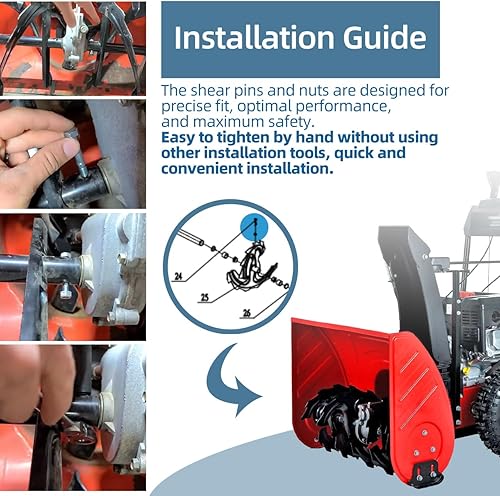 Installation Guide

The shear pins and nuts are designed for precise fit, optimal performance, and maximum safety.

Easy to tighten by hand without using other installation tools, quick and convenient installation.

24
25
26