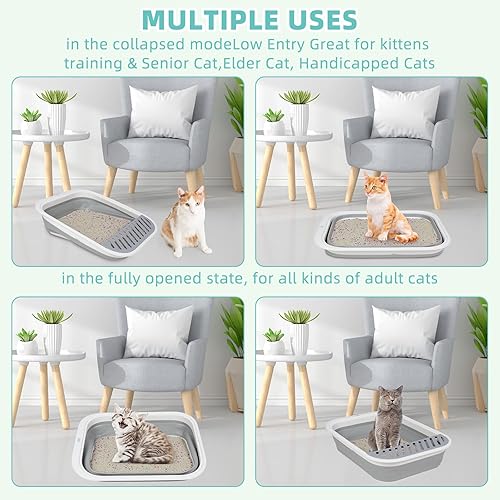 MULTIPLE USES

in the collapsed modeLow Entry Great for kittens training & Senior Cat,Elder Cat, Handicapped Cats

in the fully opened state, for all kinds of adult cats