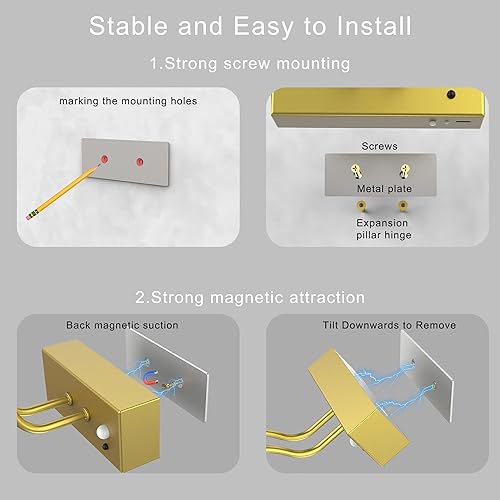 Stable and Easy to Install

1.Strong screw mounting

marking the mounting holes

Screws

Metal plate

Expansion pillar hinge

2.Strong magnetic attraction

Back magnetic suction

Tilt Downwards to Remove