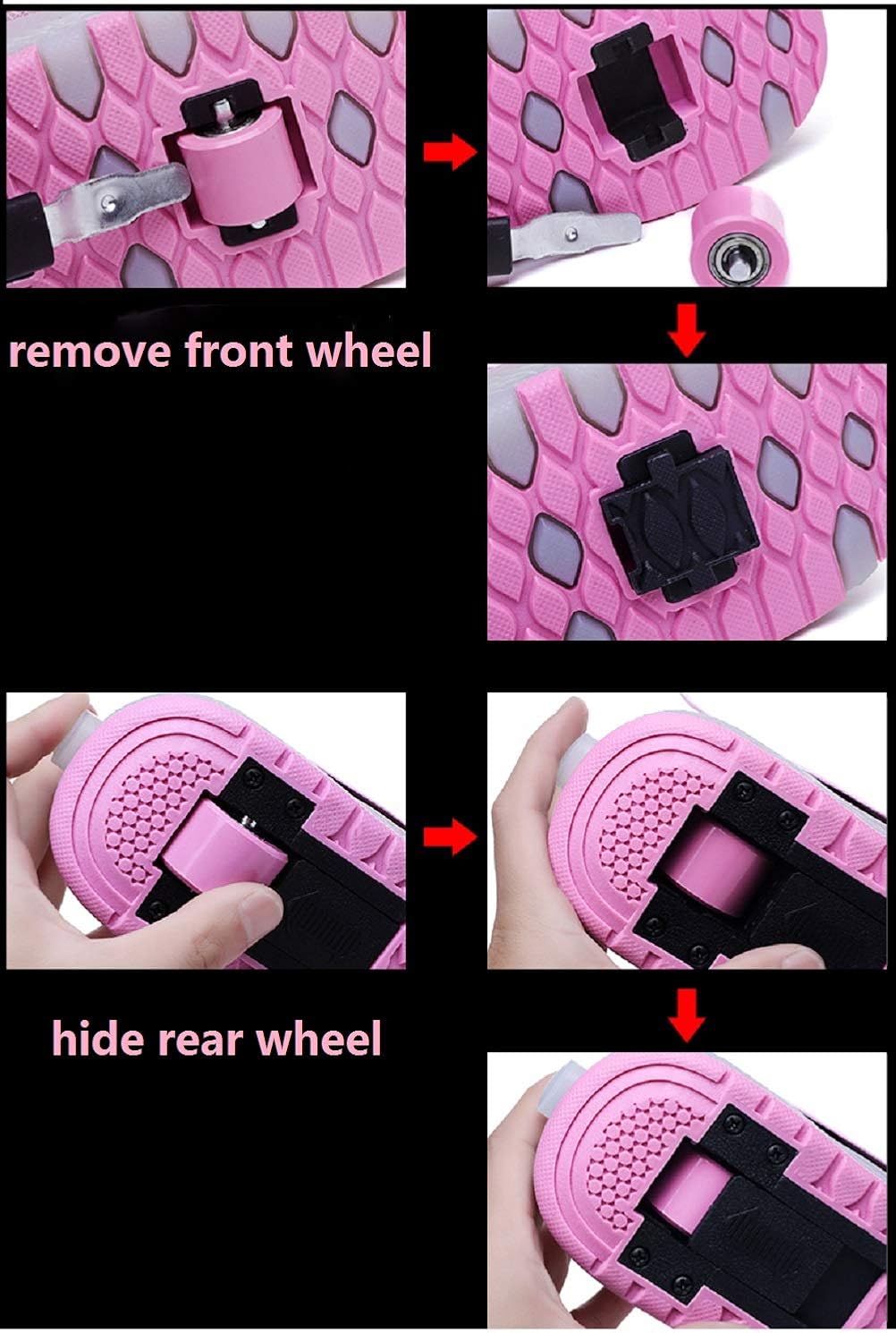 remove front wheel

hide rear wheel