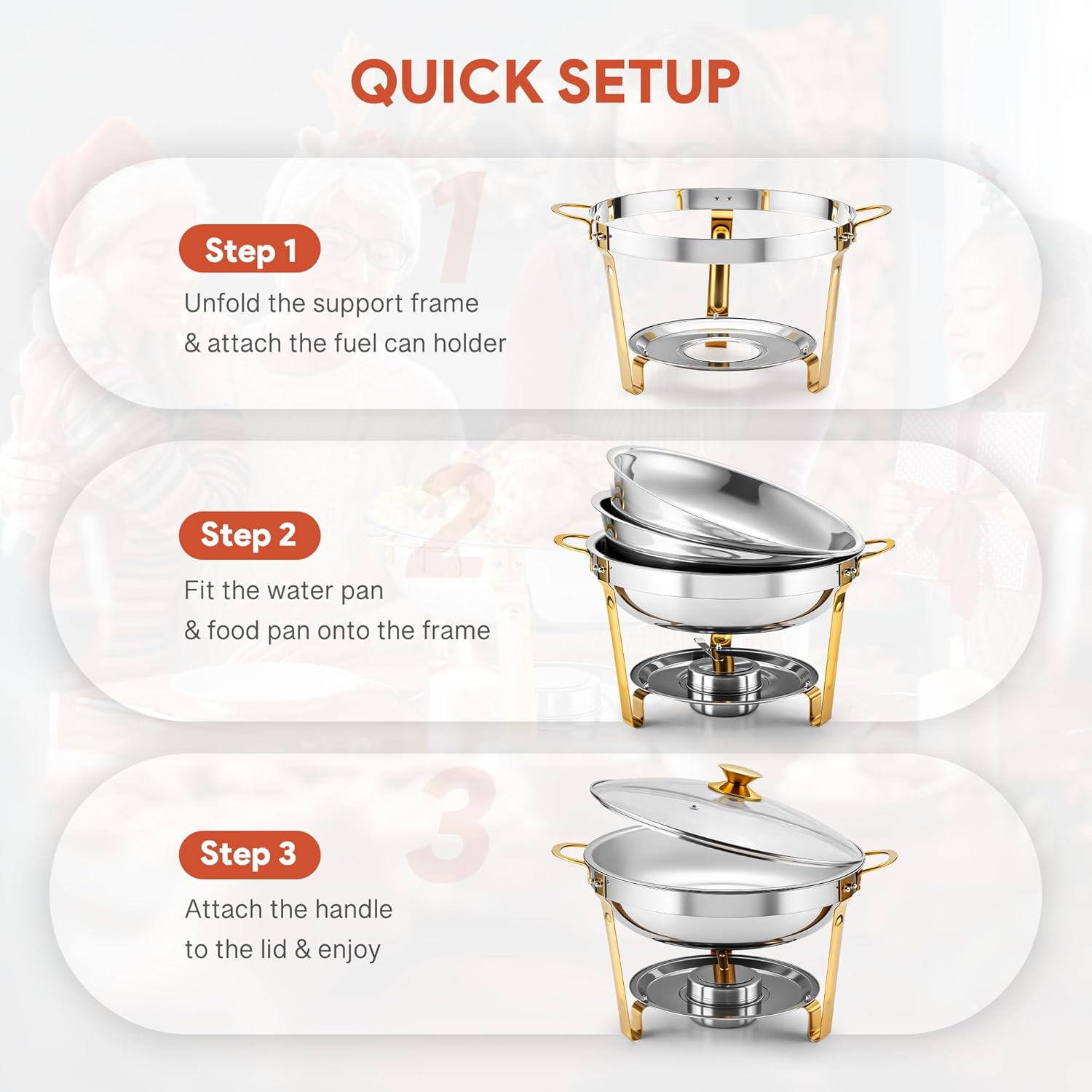 QUICK SETUP

1

Step 1

Unfold the support frame & attach the fuel can holder

2

Step 2

Fit the water pan & food pan onto the frame

3

Step 3

Attach the handle to the lid & enjoy